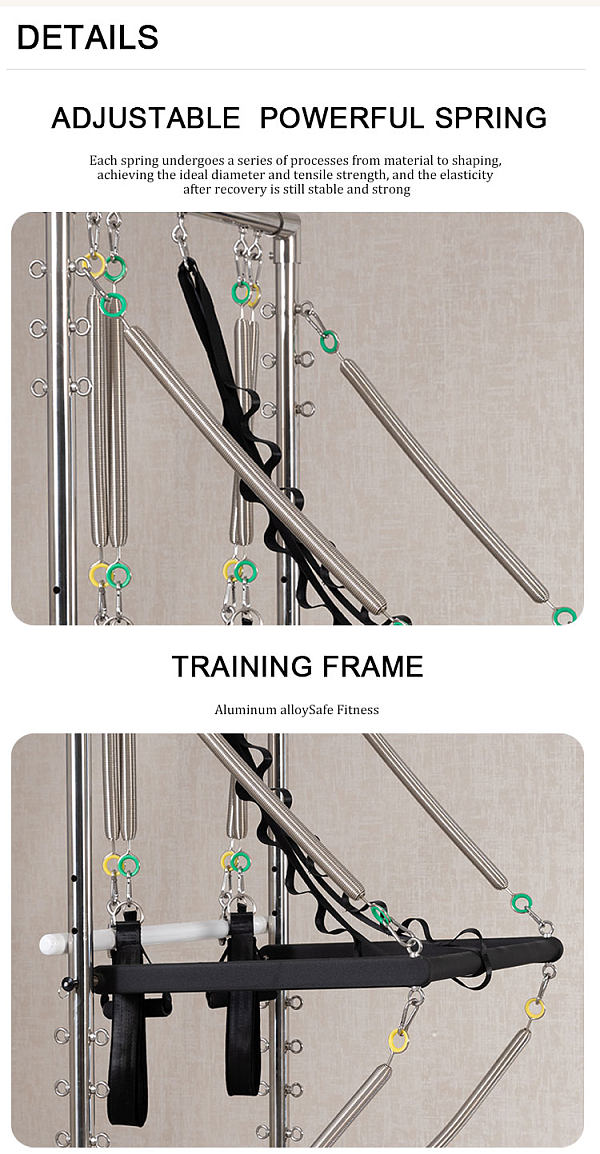 DETAILS

ADJUSTABLE POWERFUL SPRING

Each spring undergoes a series of processes from material to shaping, achieving the ideal diameter and tensile strength, and the elasticity after recovery is still stable and strong

TRAINING FRAME

Aluminum alloySafe Fitness