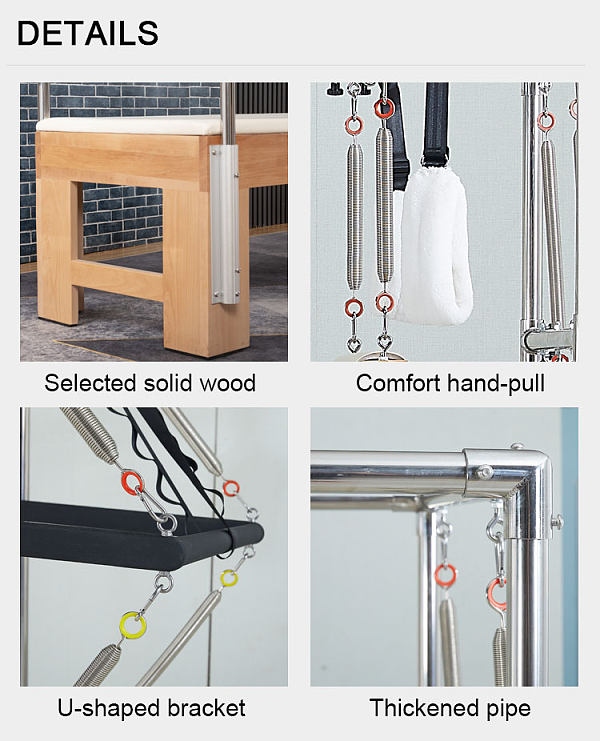 DETAILS

Selected solid wood

Comfort hand-pull

U-shaped bracket

Thickened pipe