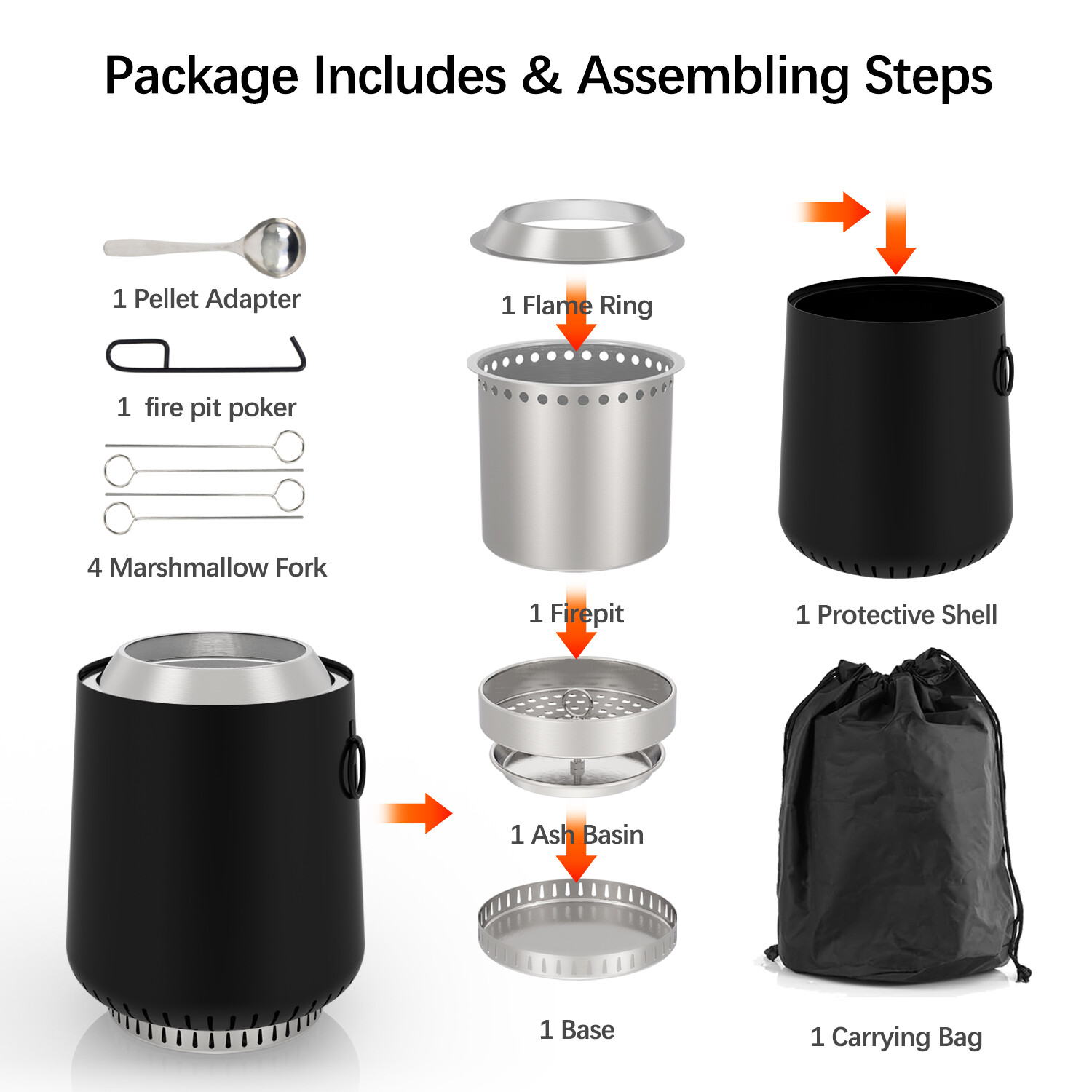 Package Includes & Assembling Steps

1 Pellet Adapter

1 fire pit poker

4 Marshmallow Fork

1 Flame Ring

1 Firepit

1 Ash Basin

1 Base

1 Protective Shell

1 Carrying Bag