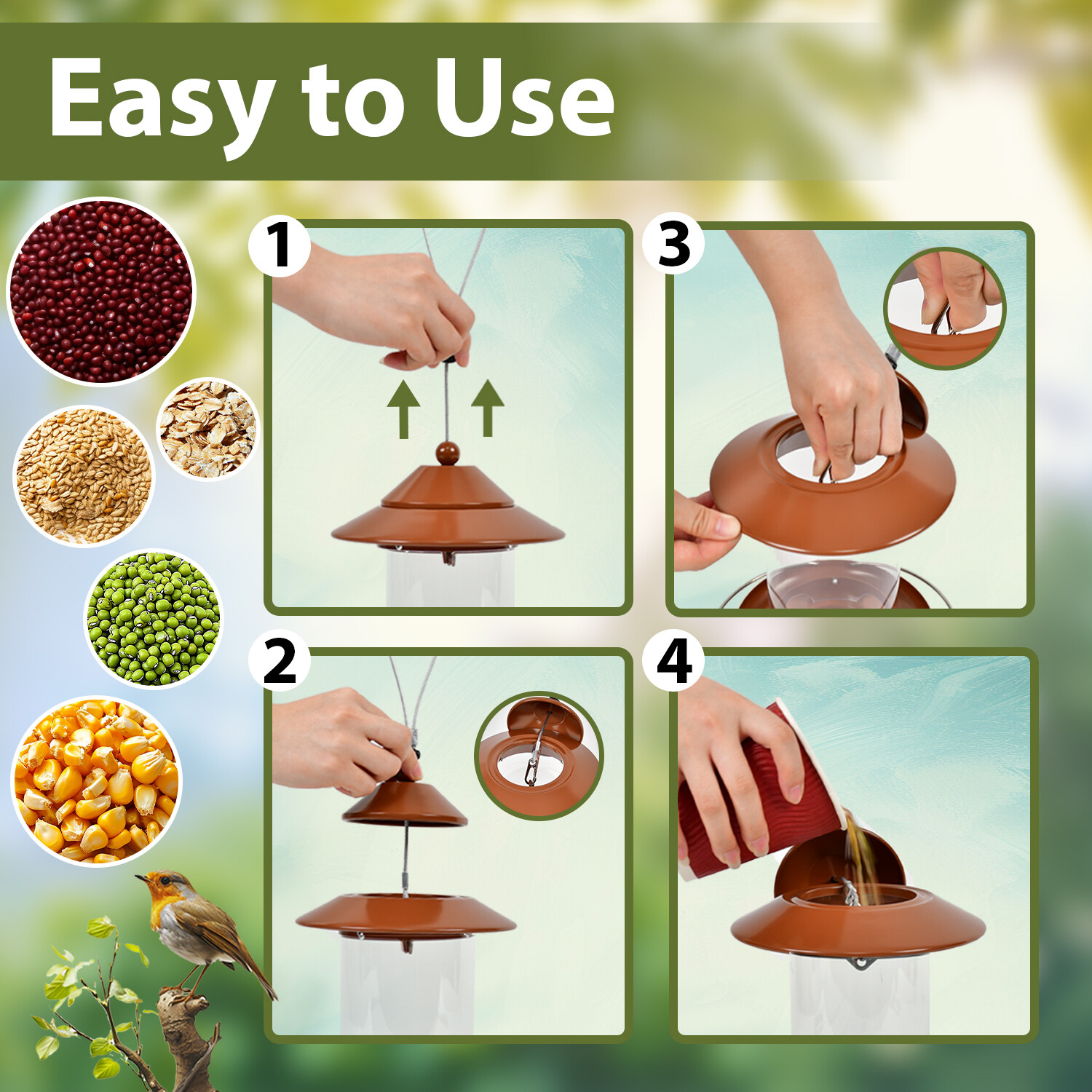 Easy to Use

1

3

2

4