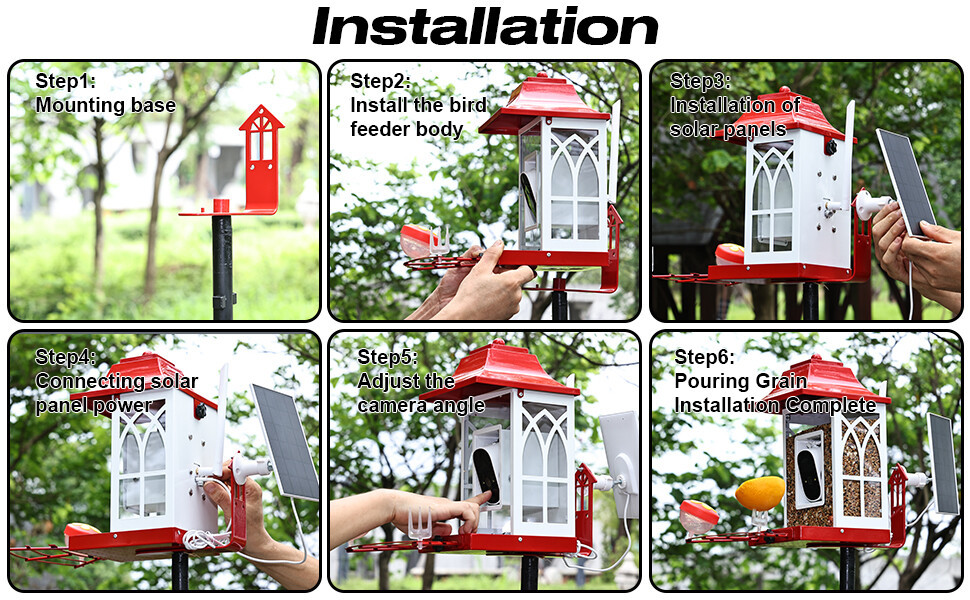 Installation

Step1:
Mounting base

Step2:
Install the bird feeder body

Step3:
Installation of solar panels

Step4:
Connecting solar panel power

Step5:
Adjust the camera angle

Step6:
Pouring Grain
Installation Complete