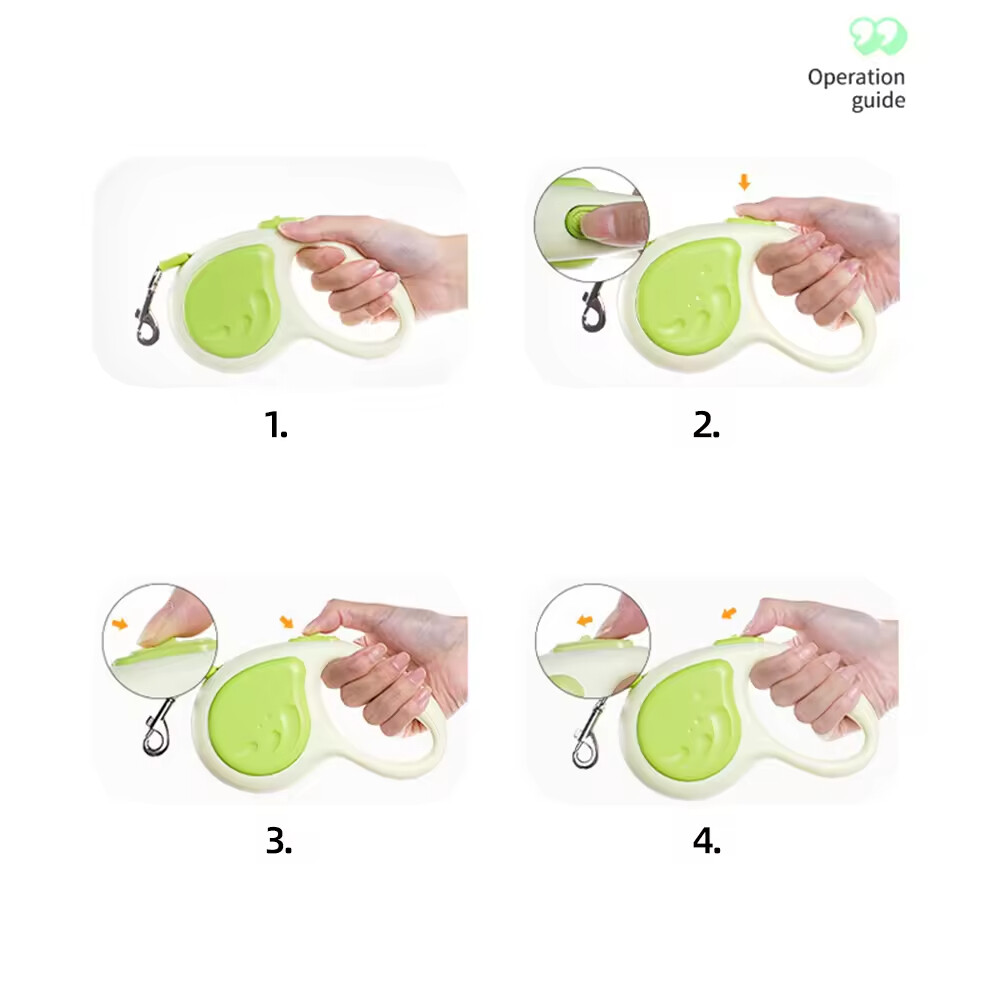 Operation guide

1.

2.

3.

4.