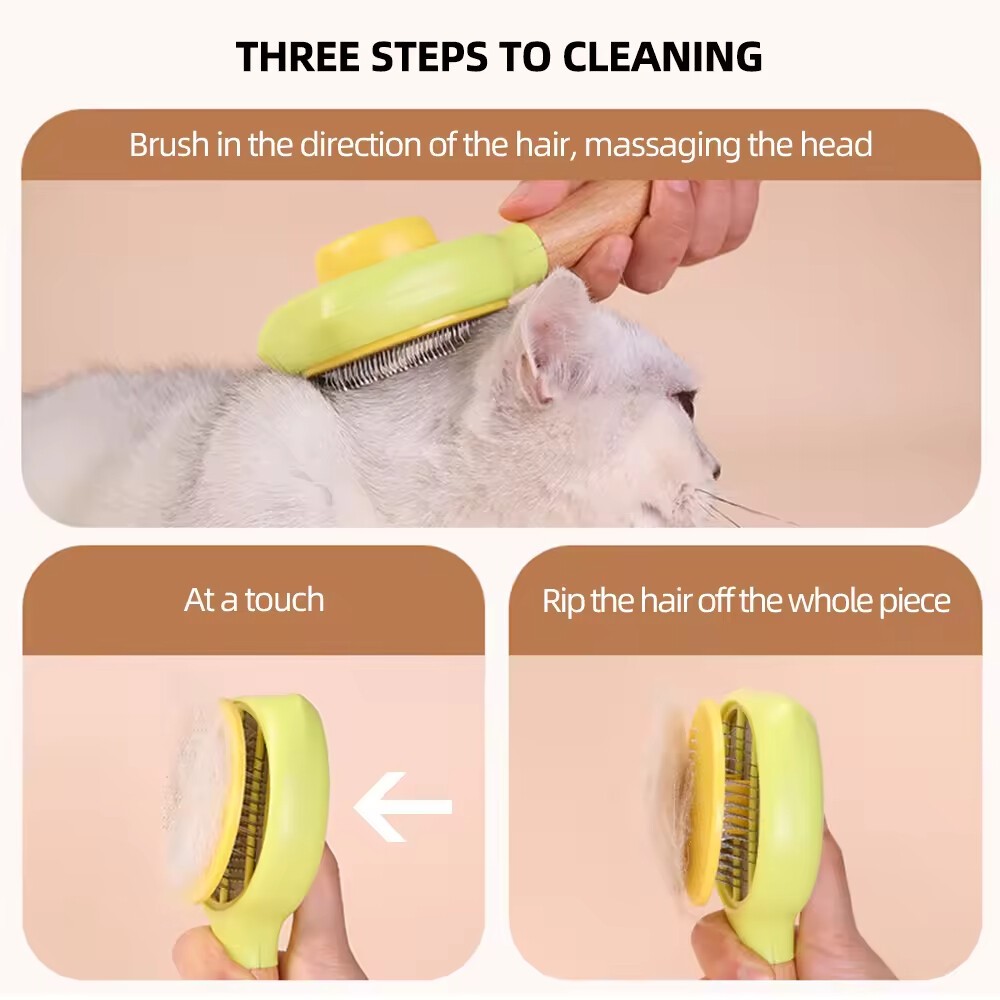 THREE STEPS TO CLEANING

Brush in the direction of the hair, massaging the head

At a touch

Rip the hair off the whole piece