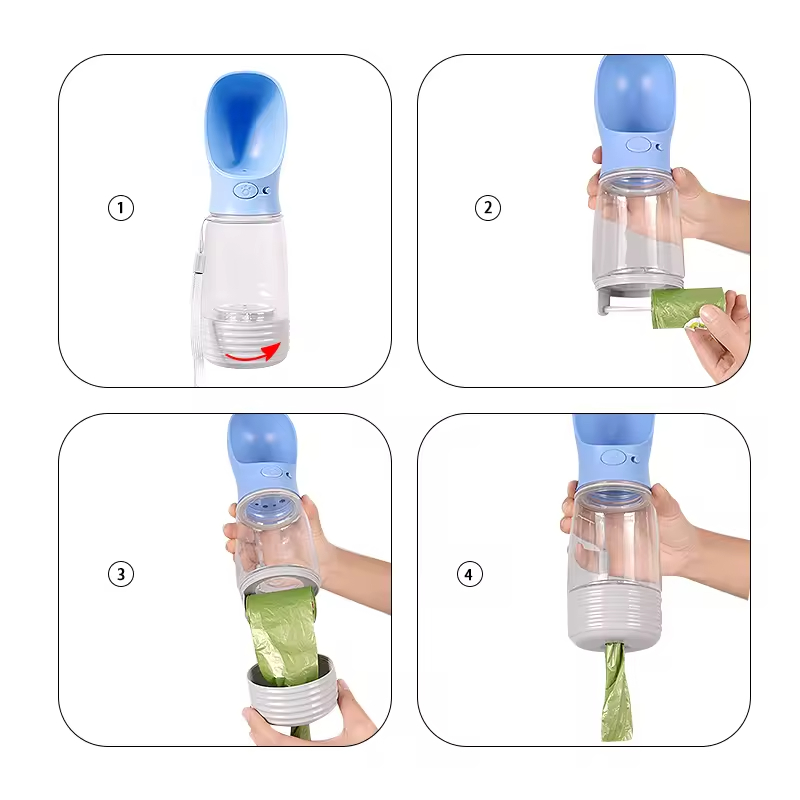 1

2

3

4