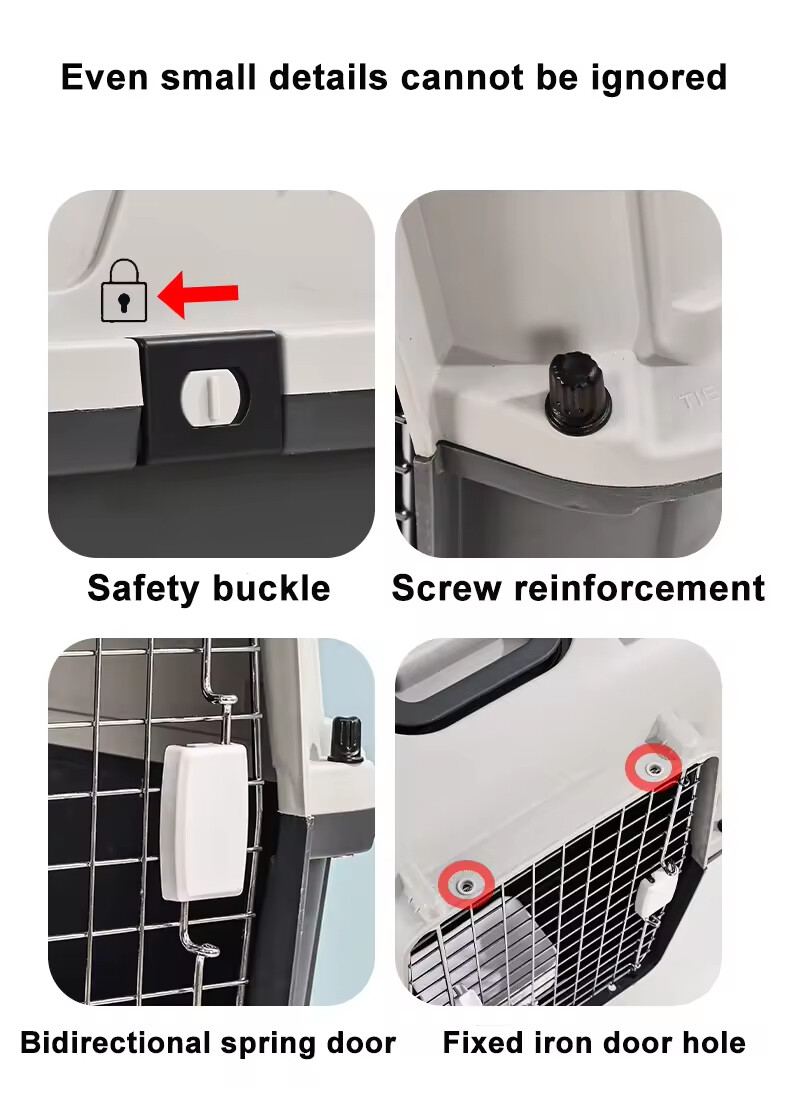 Even small details cannot be ignored

Safety buckle

Screw reinforcement

Bidirectional spring door

Fixed iron door hole