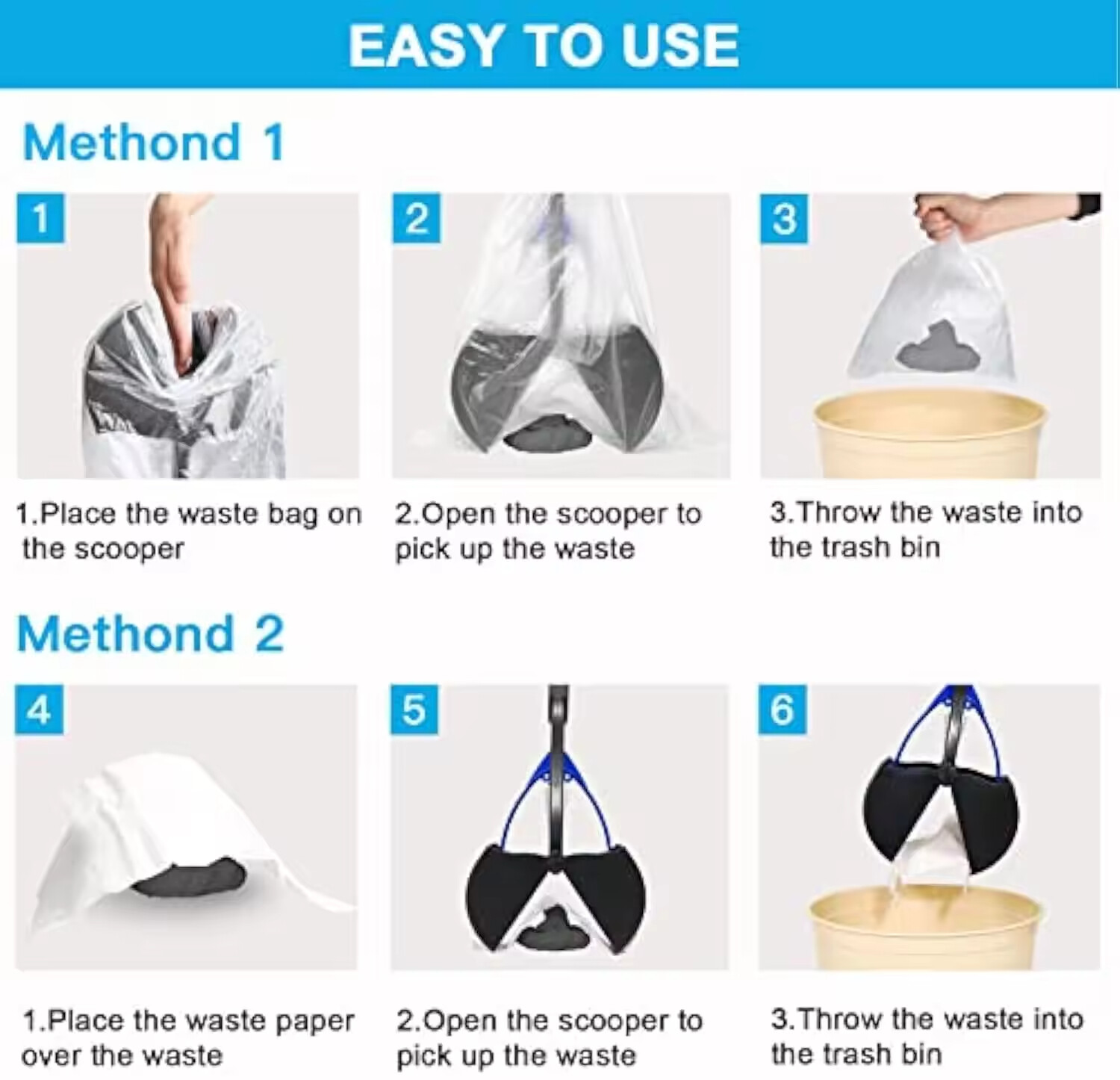 EASY TO USE

Methond 1

1

2

3

1.Place the waste bag on the scooper

2.Open the scooper to pick up the waste

3.Throw the waste into the trash bin

Methond 2

4

5

6

1.Place the waste paper over the waste

2.Open the scooper to pick up the waste

3.Throw the waste into the trash bin