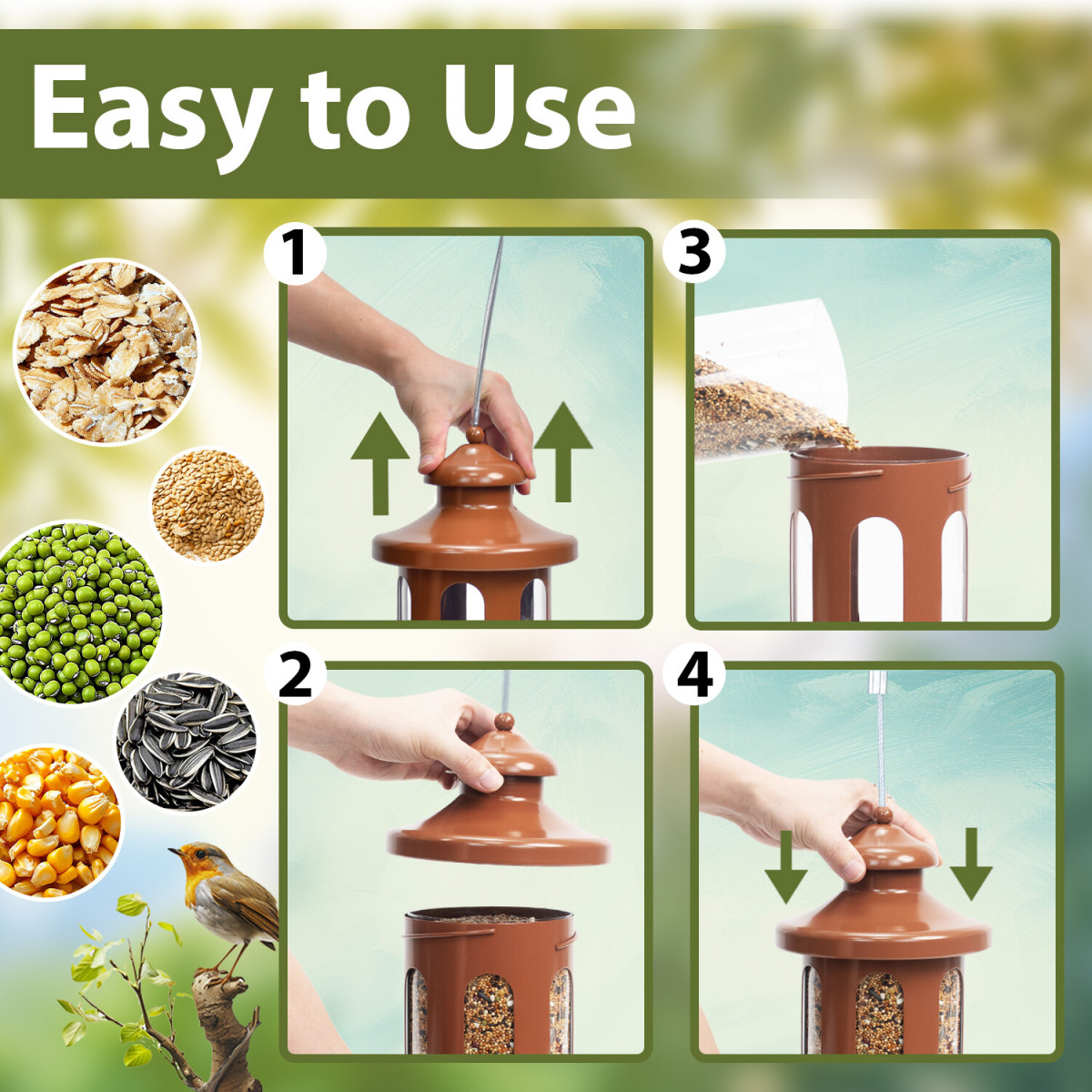 Easy to Use

1

3

2

4