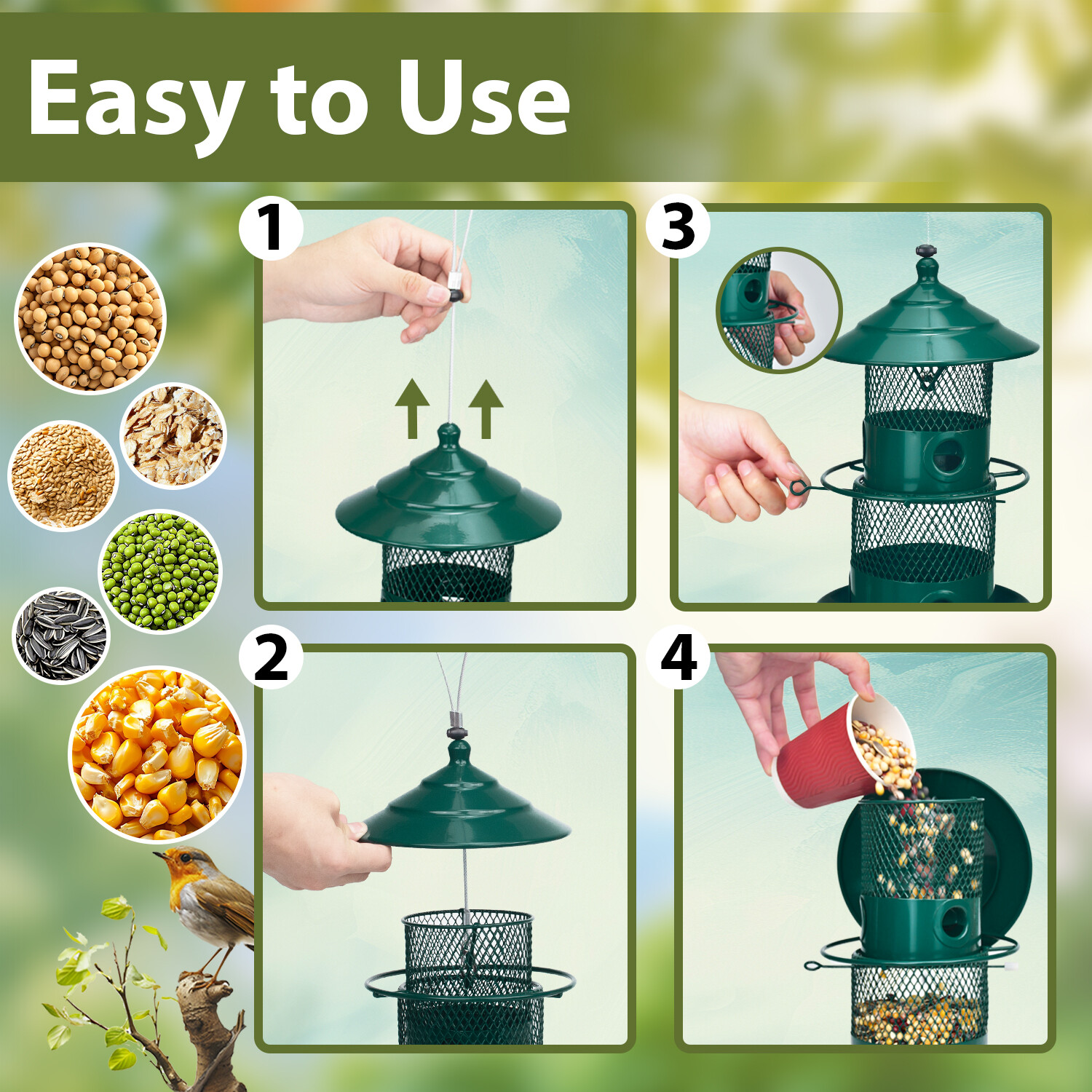 Easy to Use

1

3

2

4