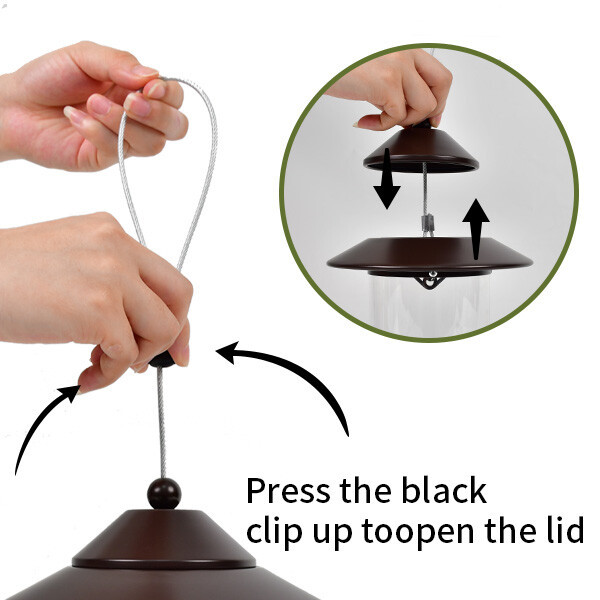 Press the black clip up toopen the lid