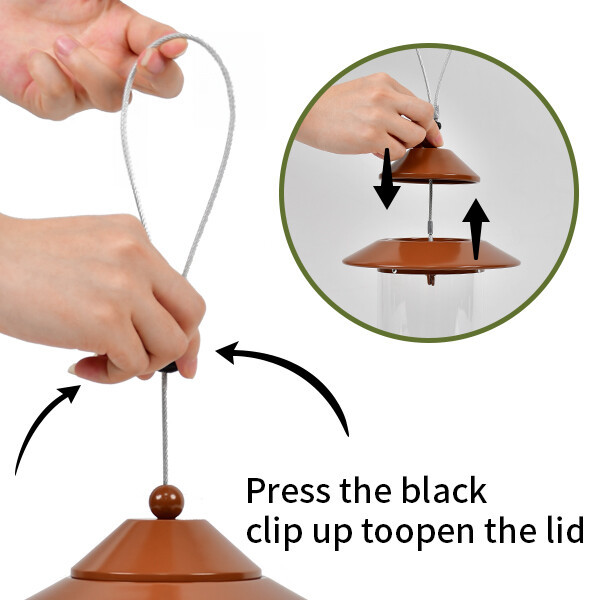 Press the black clip up toopen the lid