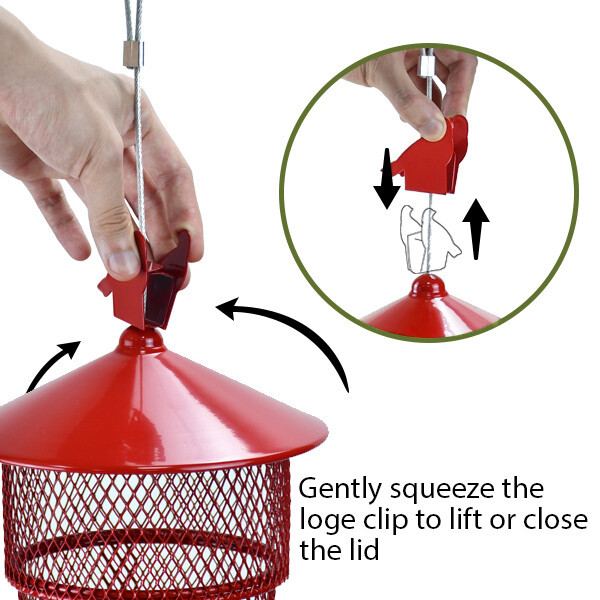 Gently squeeze the loge clip to lift or close the lid