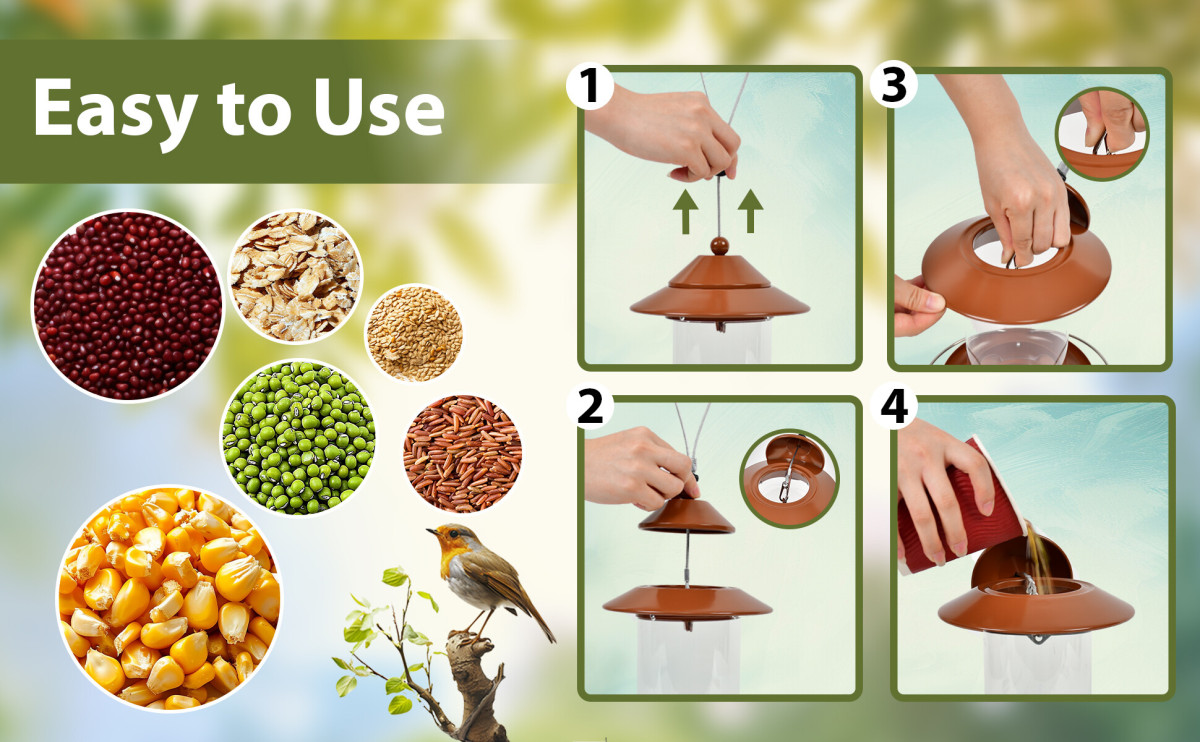 Easy to Use

1

3

2

4