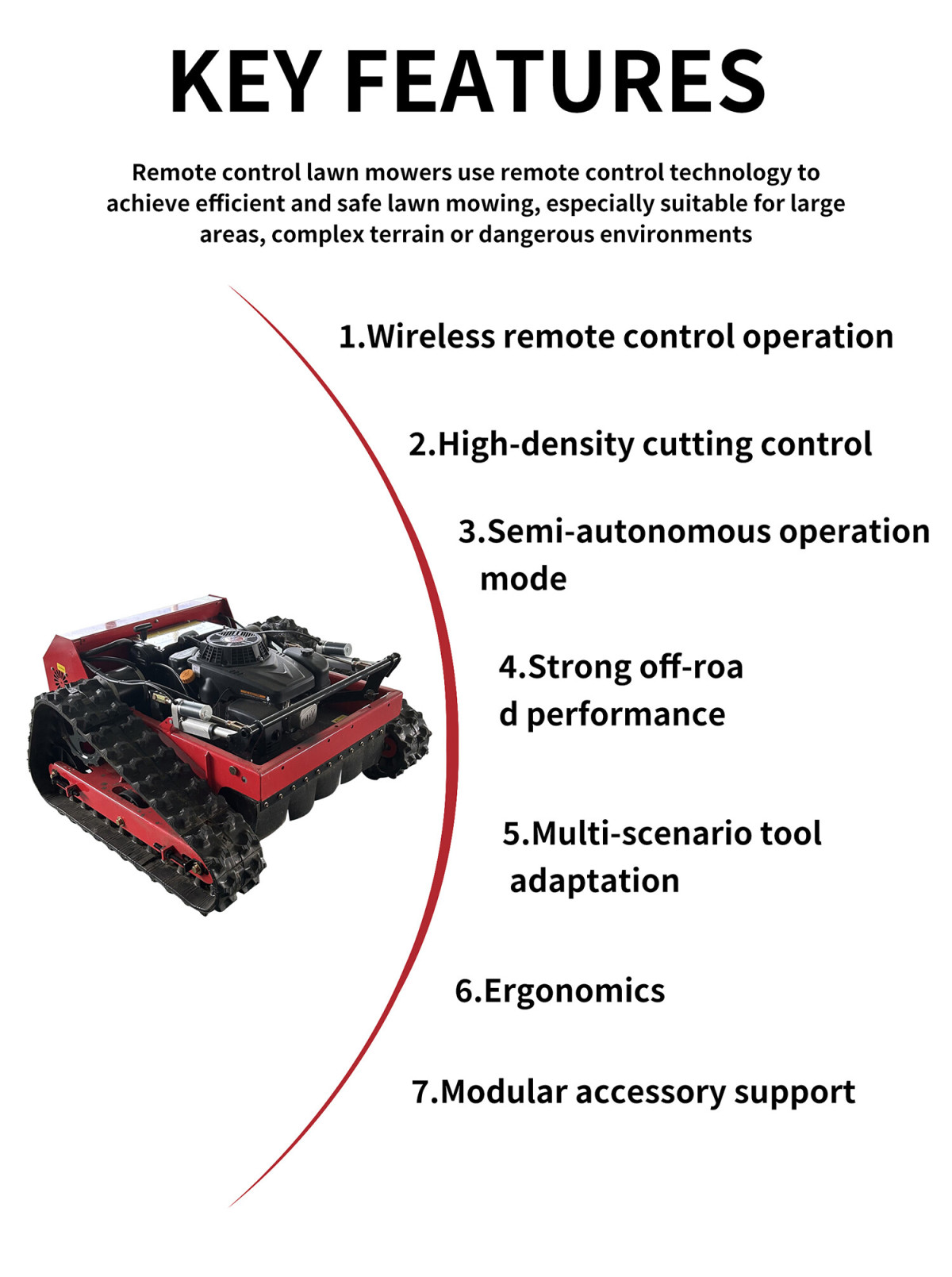 KEY FEATURES

Remote control lawn mowers use remote control technology to achieve efficient and safe lawn mowing, especially suitable for large areas, complex terrain or dangerous environments

1.Wireless remote control operation

2.High-density cutting control

3.Semi-autonomous operation mode

4.Strong off-roa d performance

5.Multi-scenario tool adaptation

6.Ergonomics

7.Modular accessory support