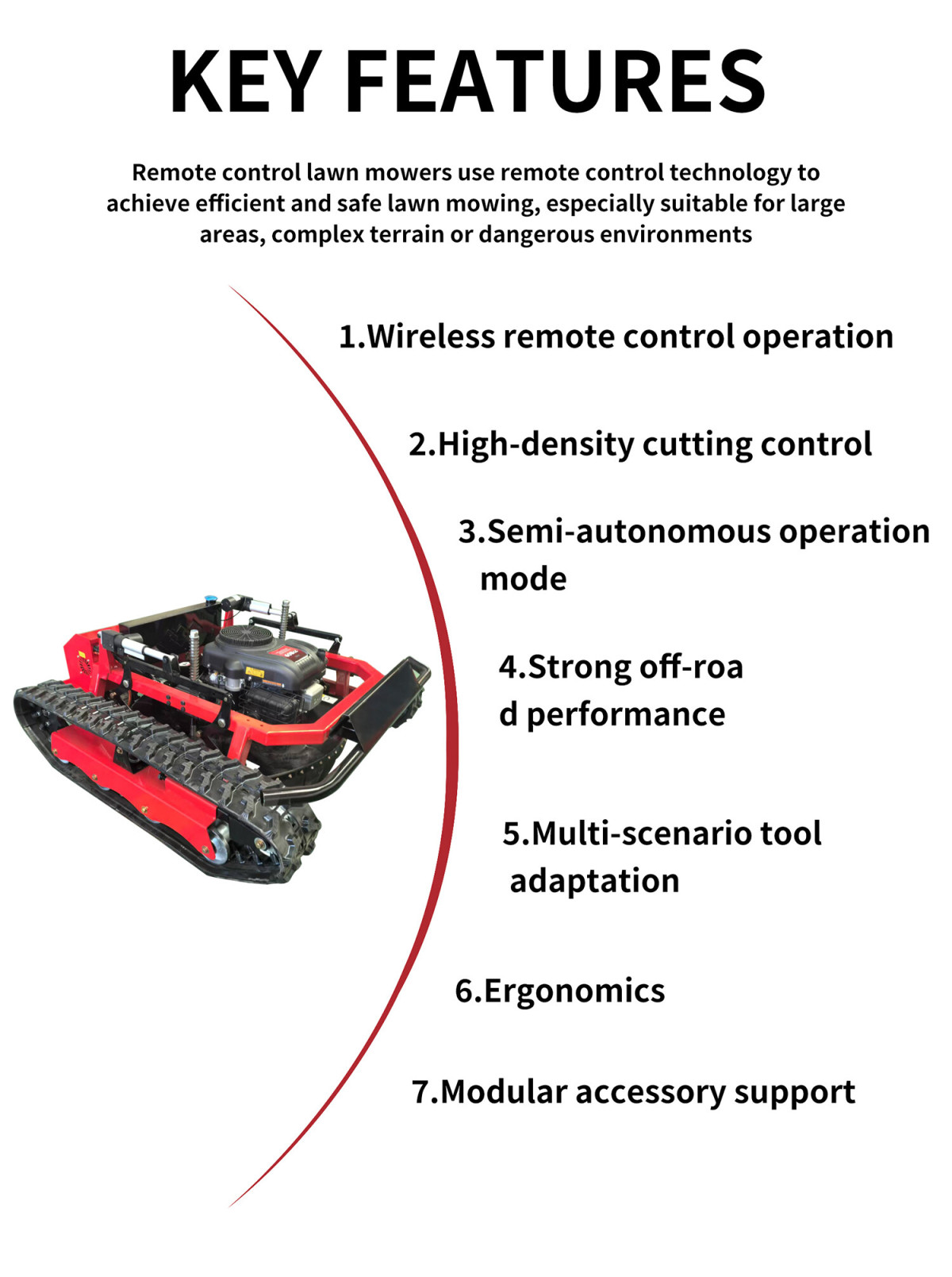 KEY FEATURES

Remote control lawn mowers use remote control technology to achieve efficient and safe lawn mowing, especially suitable for large areas, complex terrain or dangerous environments

1.Wireless remote control operation

2.High-density cutting control

3.Semi-autonomous operation mode

4.Strong off-roa d performance

5.Multi-scenario tool adaptation

6.Ergonomics

7.Modular accessory support