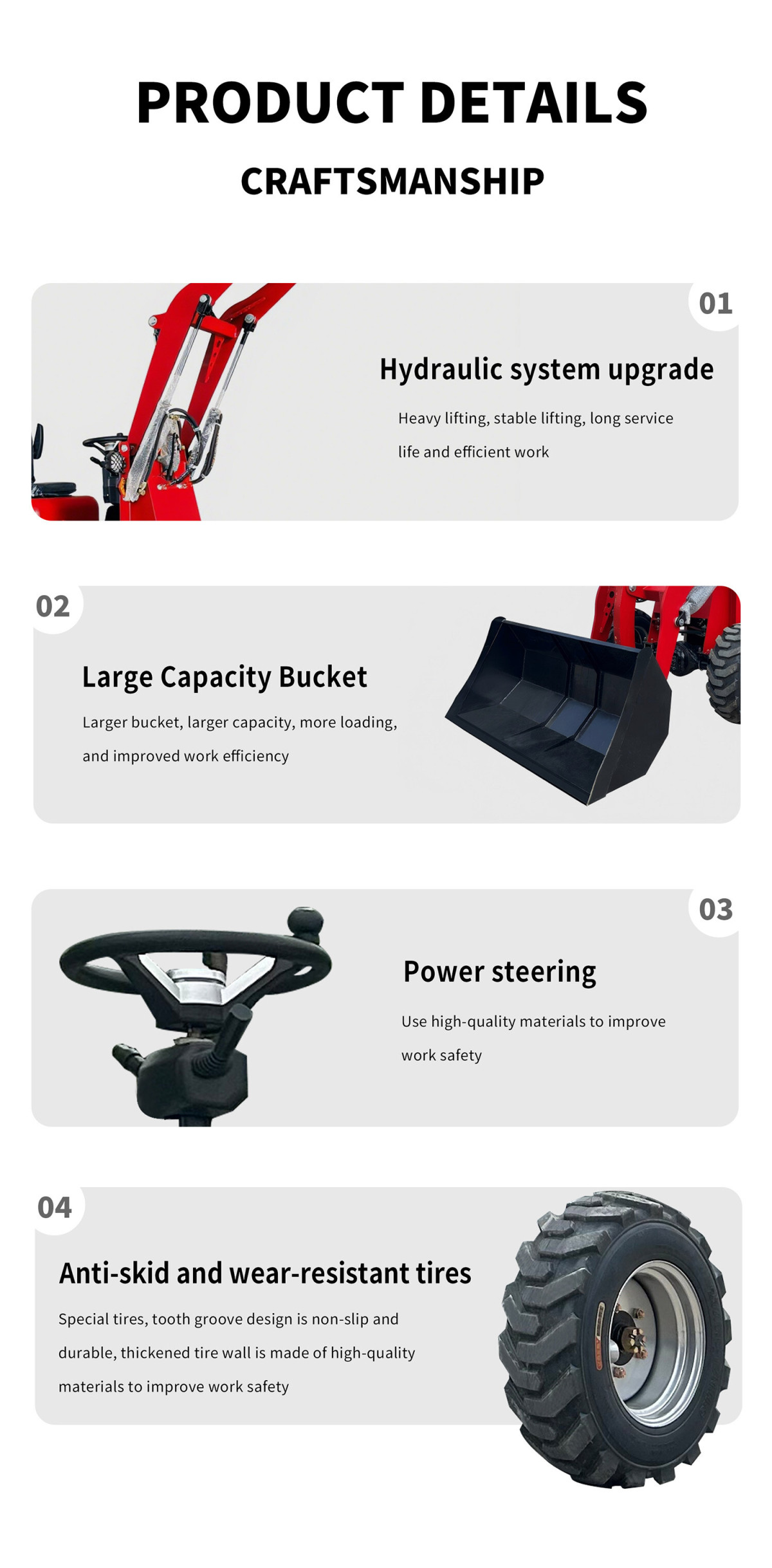 PRODUCT DETAILS

CRAFTSMANSHIP

01

Hydraulic system upgrade

Heavy lifting, stable lifting, long service life and efficient work

02

Large Capacity Bucket

Larger bucket, larger capacity, more loading, and improved work efficiency

03

Power steering

Use high-quality materials to improve work safety

04

Anti-skid and wear-resistant tires

Special tires, tooth groove design is non-slip and durable, thickened tire wall is made of high-quality materials to improve work safety