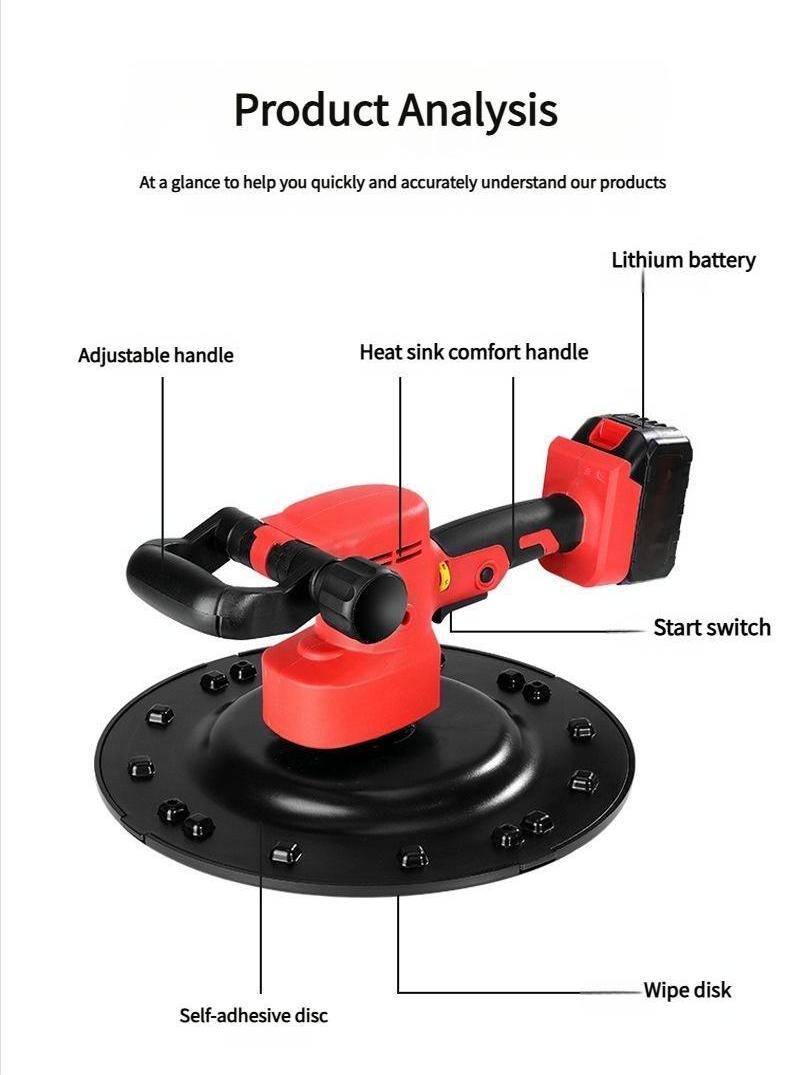 Product Analysis

At a glance to help you quickly and accurately understand our products

Lithium battery

Adjustable handle

Heat sink comfort handle

Start switch

Wipe disk

Self-adhesive disc