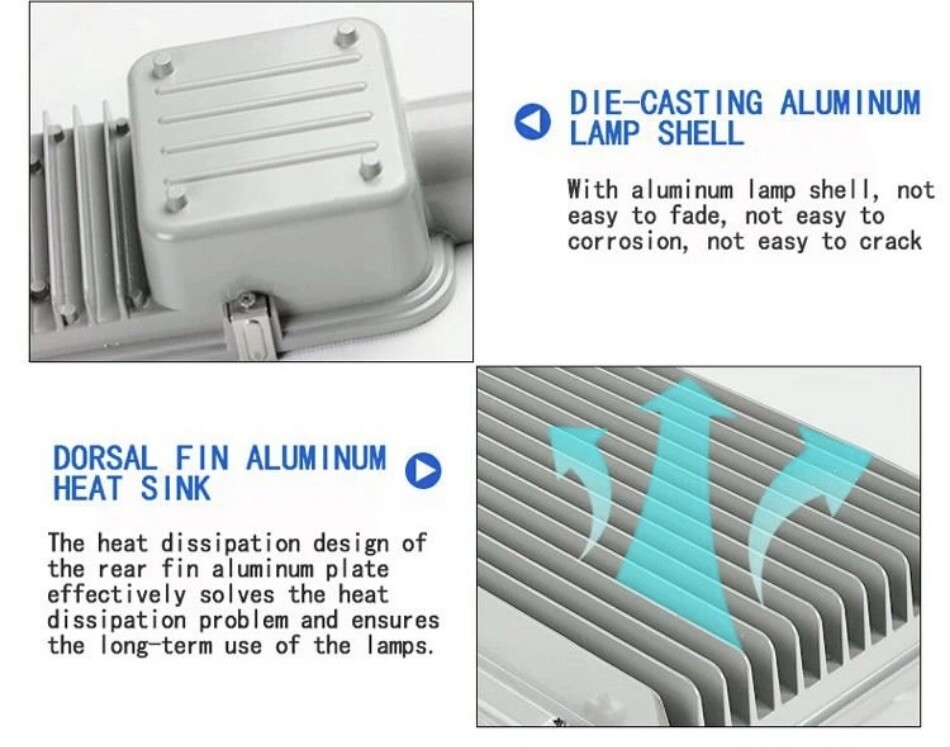 DIE-CASTING ALUMINUM LAMP SHELL

With aluminum lamp shell, not easy to fade, not easy to corrosion, not easy to crack

DORSAL FIN ALUMINUM HEAT SINK

The heat dissipation design of the rear fin aluminum plate effectively solves the heat dissipation problem and ensures the long-term use of the lamps.