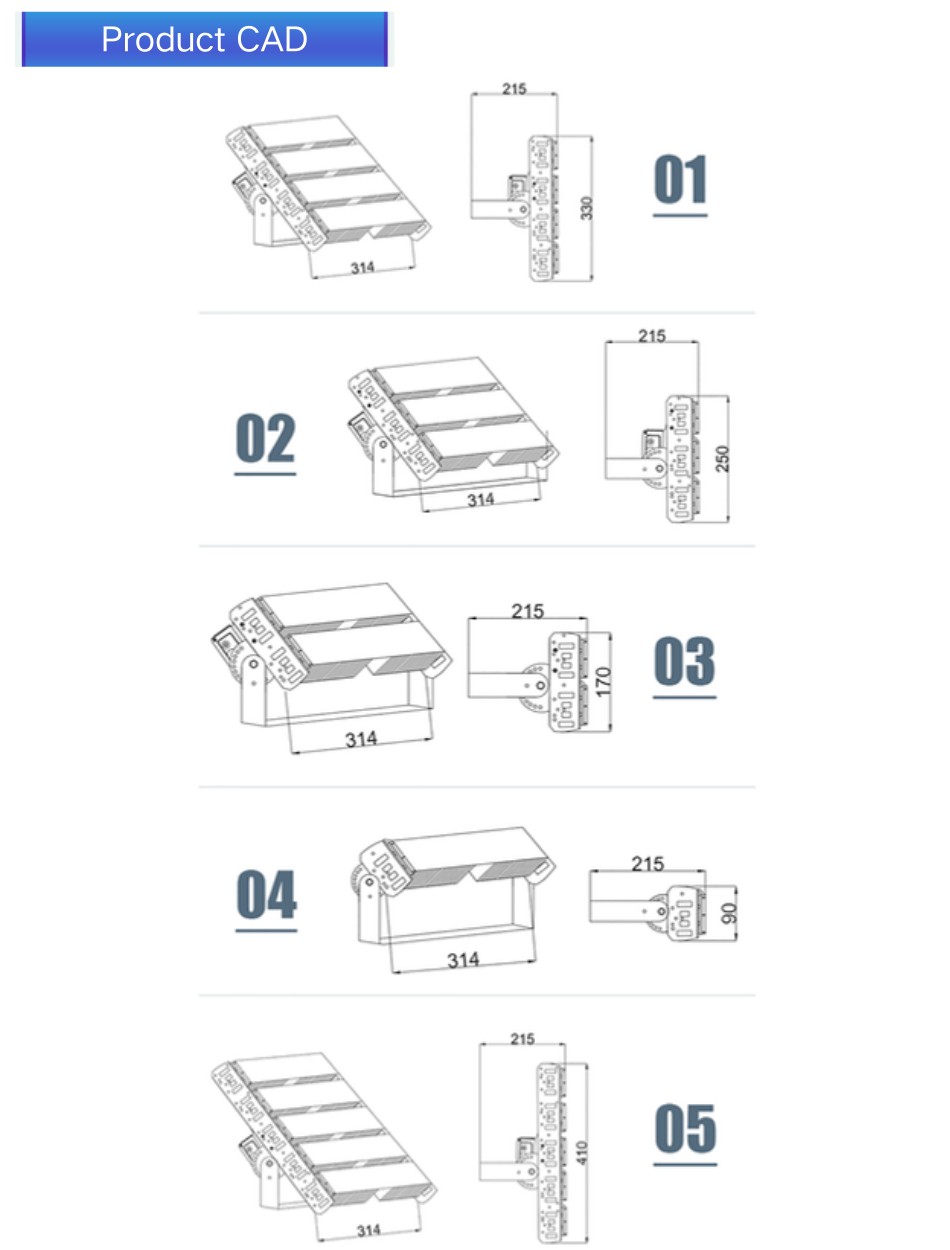 Product CAD

314

215

330

01

02

314

215

250

314

215

170

03

04

314

215

90

314

215

410

05