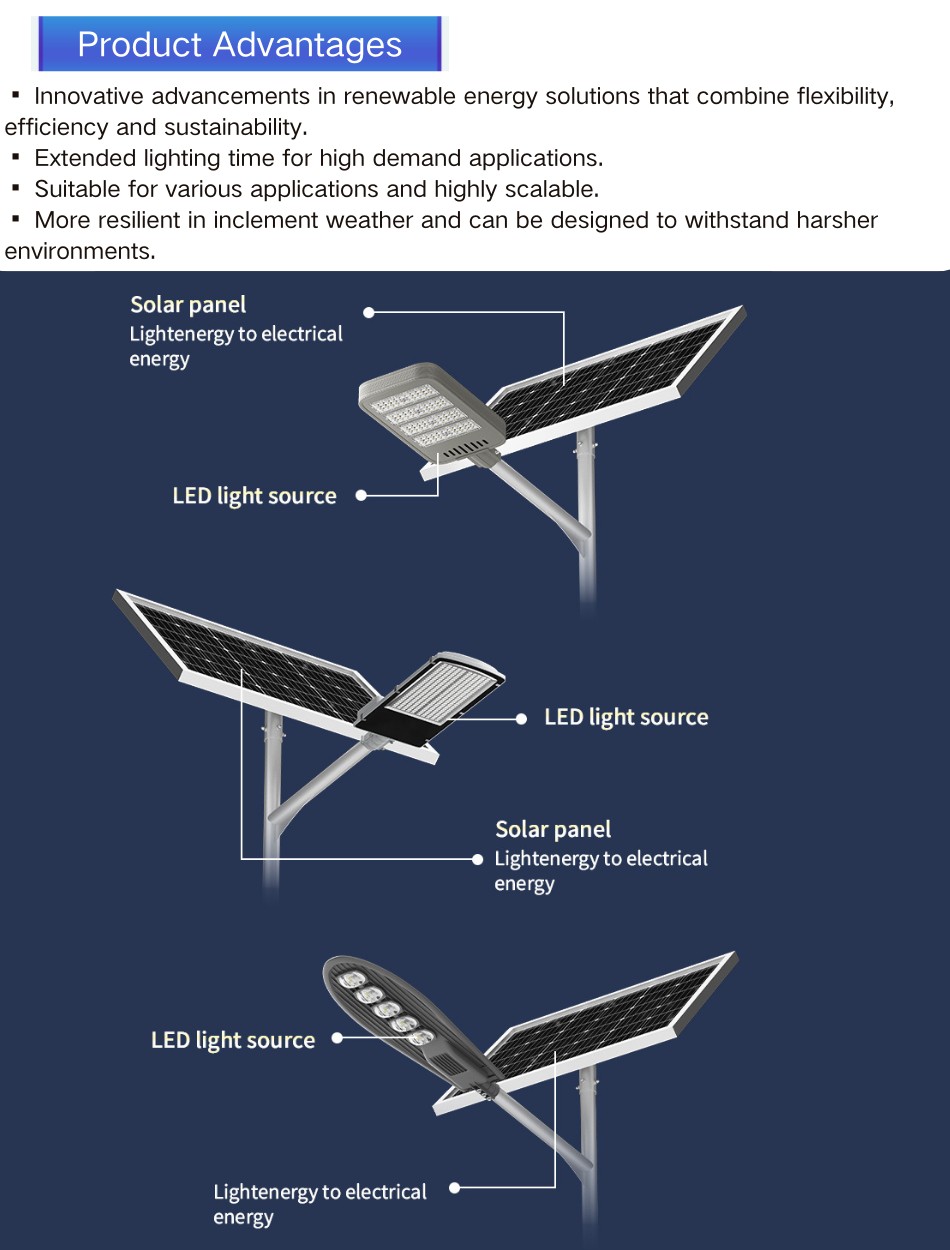 Product Advantages

▪ Innovative advancements in renewable energy solutions that combine flexibility, efficiency and sustainability.
▪ Extended lighting time for high demand applications.
▪ Suitable for various applications and highly scalable.
▪ More resilient in inclement weather and can be designed to withstand harsher environments.

Solar panel
Lightenergy to electrical energy

LED light source

LED light source

Solar panel
Lightenergy to electrical energy

LED light source

Lightenergy to electrical energy