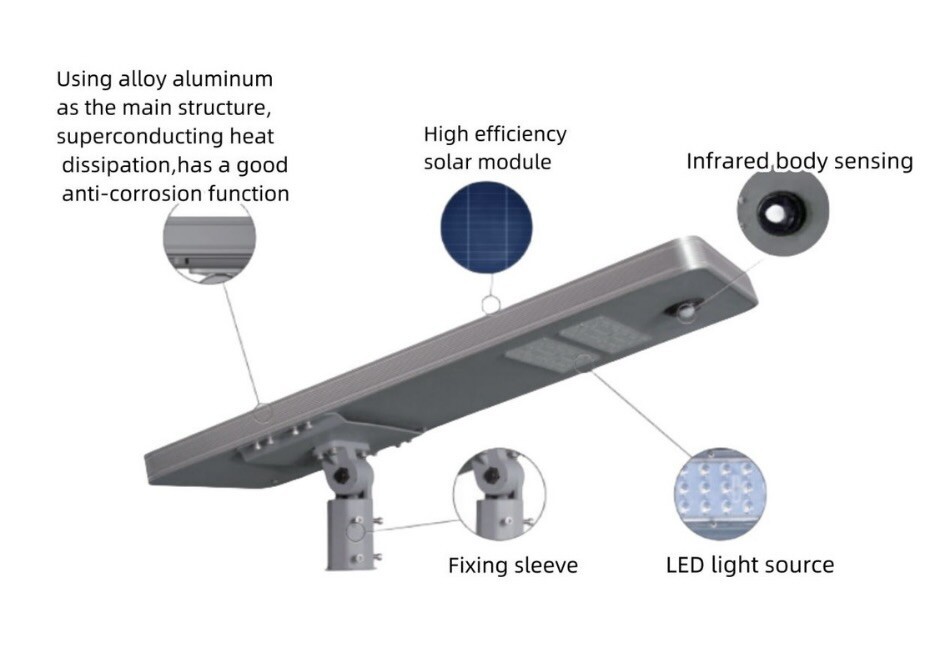 Using alloy aluminum as the main structure, superconducting heat dissipation,has a good anti-corrosion function

High efficiency solar module

Infrared body sensing

Fixing sleeve

LED light source