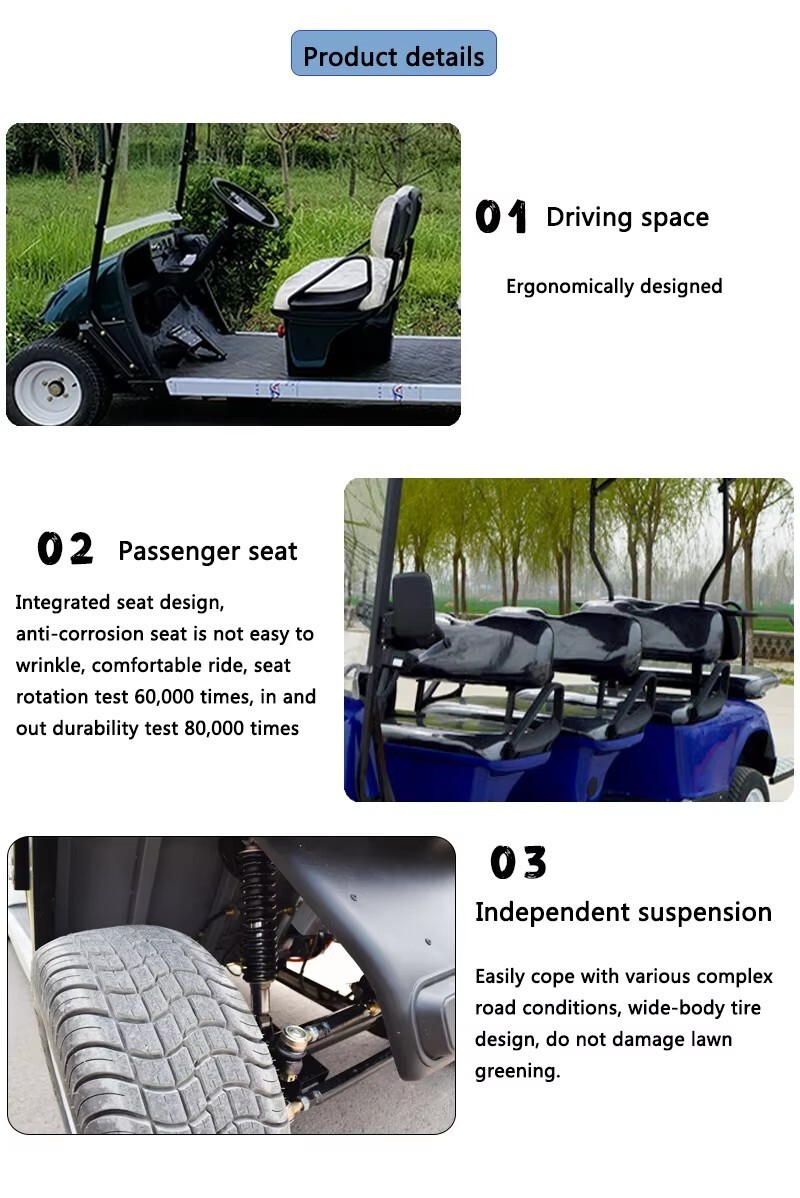 Product details

01 Driving space

Ergonomically designed

02 Passenger seat

Integrated seat design, anti-corrosion seat is not easy to wrinkle, comfortable ride, seat rotation test 60,000 times, in and out durability test 80,000 times

03

Independent suspension

Easily cope with various complex road conditions, wide-body tire design, do not damage lawn greening.