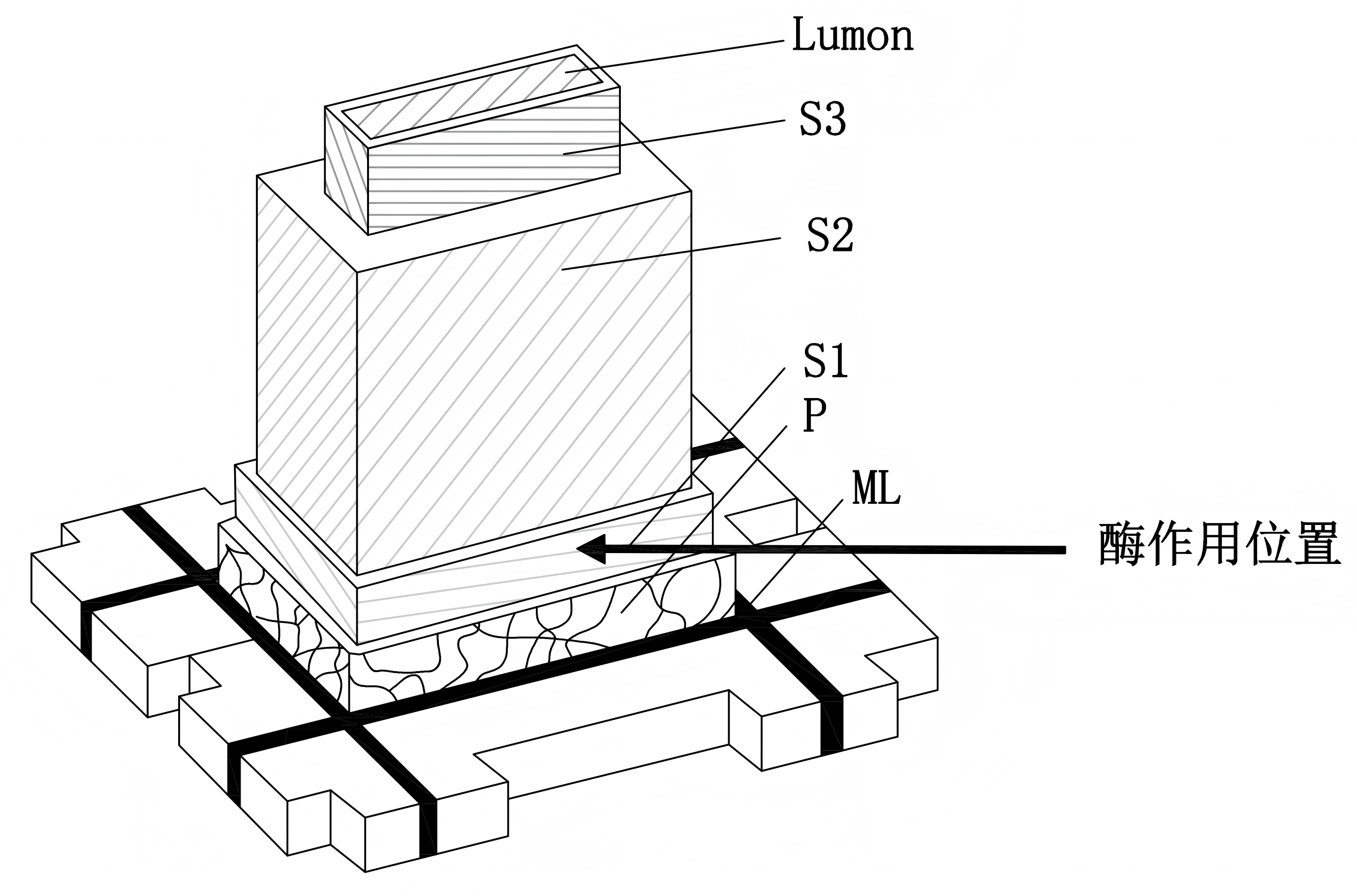 Lumon
S3
S2
S1
P
ML
酶作用位置