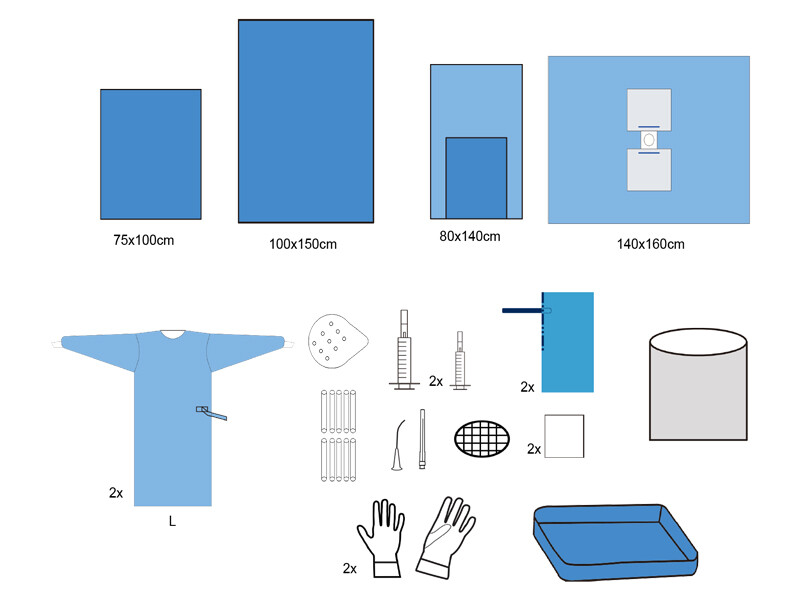 75x100cm

100x150cm

80x140cm

140x160cm

2x

2x

2x

2x

L

2x