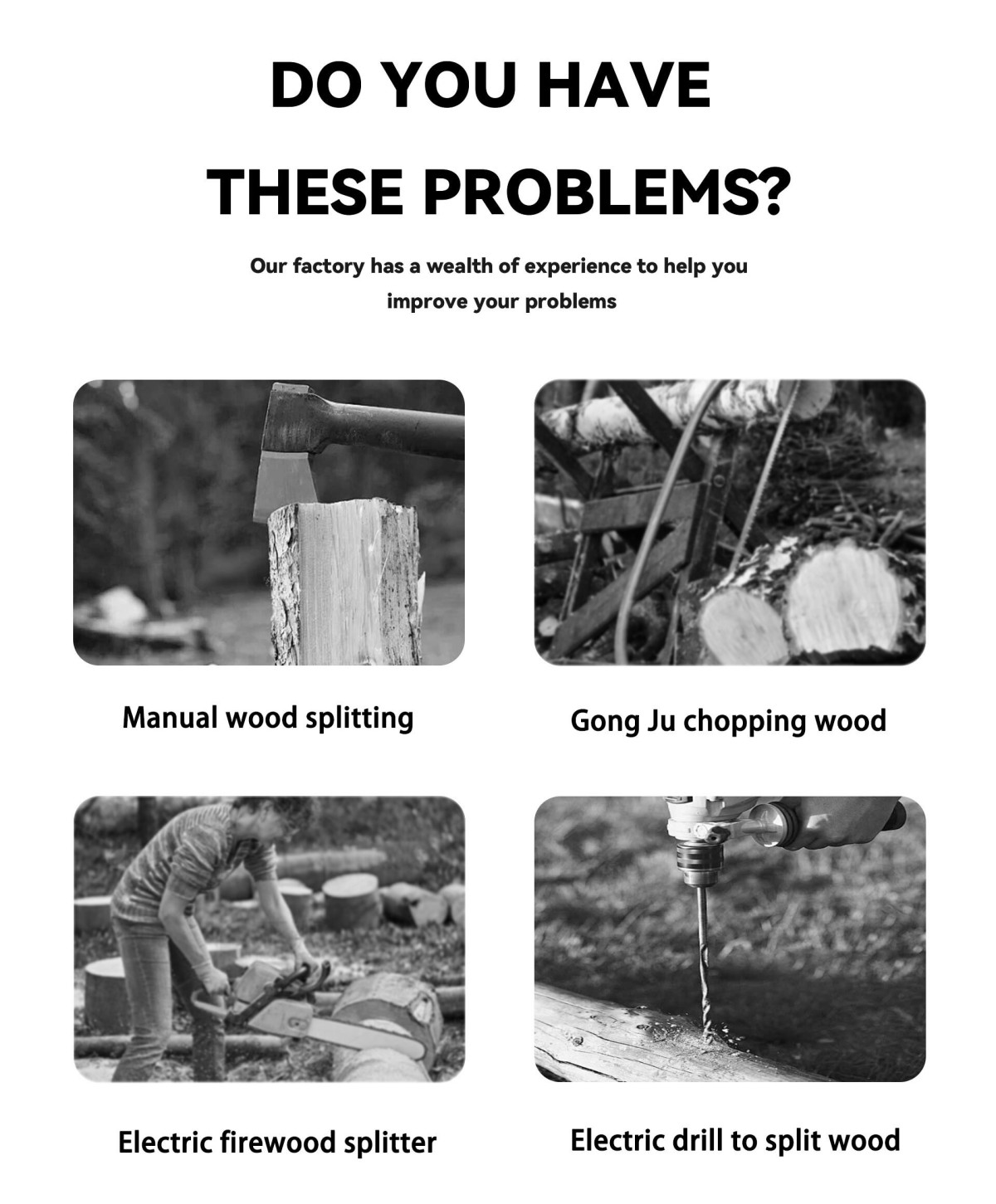 DO YOU HAVE THESE PROBLEMS?

Our factory has a wealth of experience to help you improve your problems

Manual wood splitting

Gong Ju chopping wood

Electric firewood splitter

Electric drill to split wood