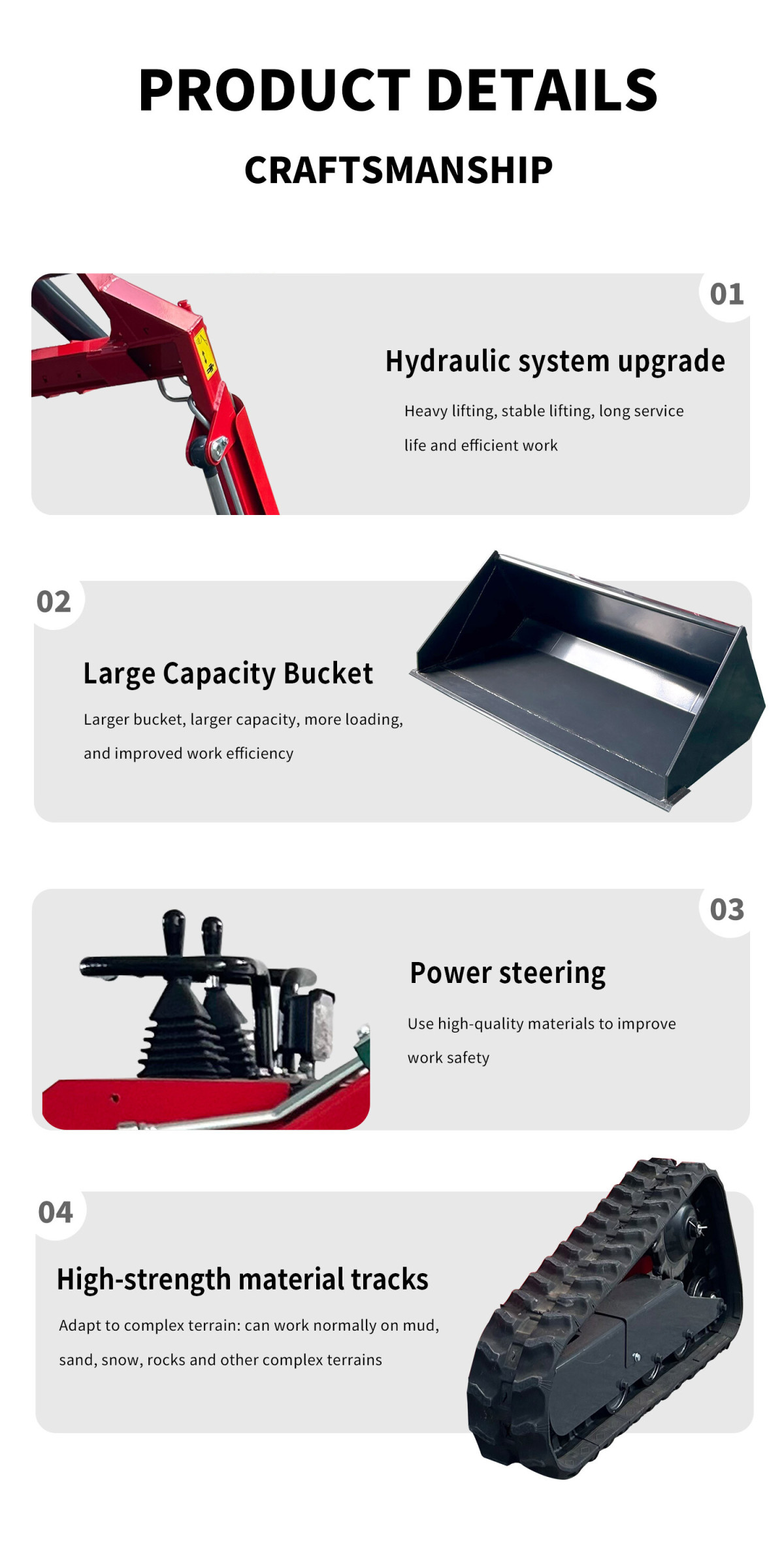 PRODUCT DETAILS

CRAFTSMANSHIP

01

Hydraulic system upgrade

Heavy lifting, stable lifting, long service life and efficient work

02

Large Capacity Bucket

Larger bucket, larger capacity, more loading, and improved work efficiency

03

Power steering

Use high-quality materials to improve work safety

04

High-strength material tracks

Adapt to complex terrain: can work normally on mud, sand, snow, rocks and other complex terrains