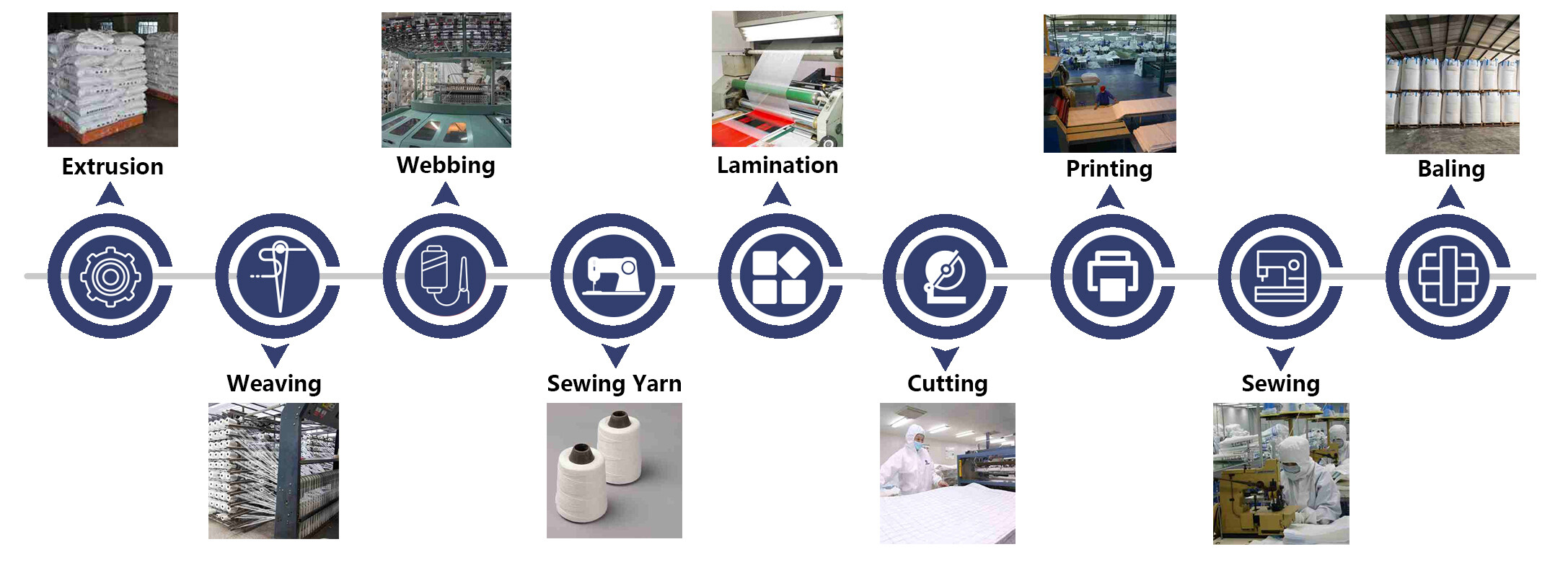 Extrusion
Weaving
Webbing
Sewing Yarn
Lamination
Cutting
Printing
Sewing
Baling