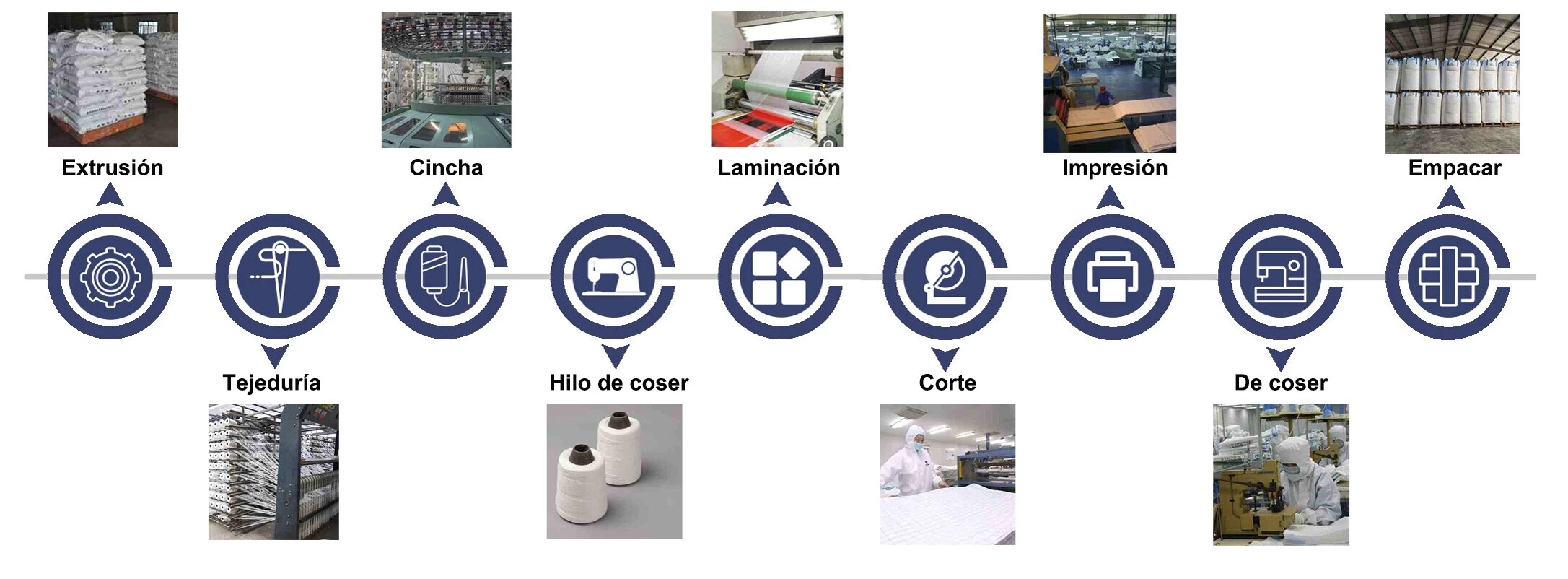 Extrusión
Tejeduría
Cincha
Hilo de coser
Laminación
Corte
Impresión
De coser
Empacar