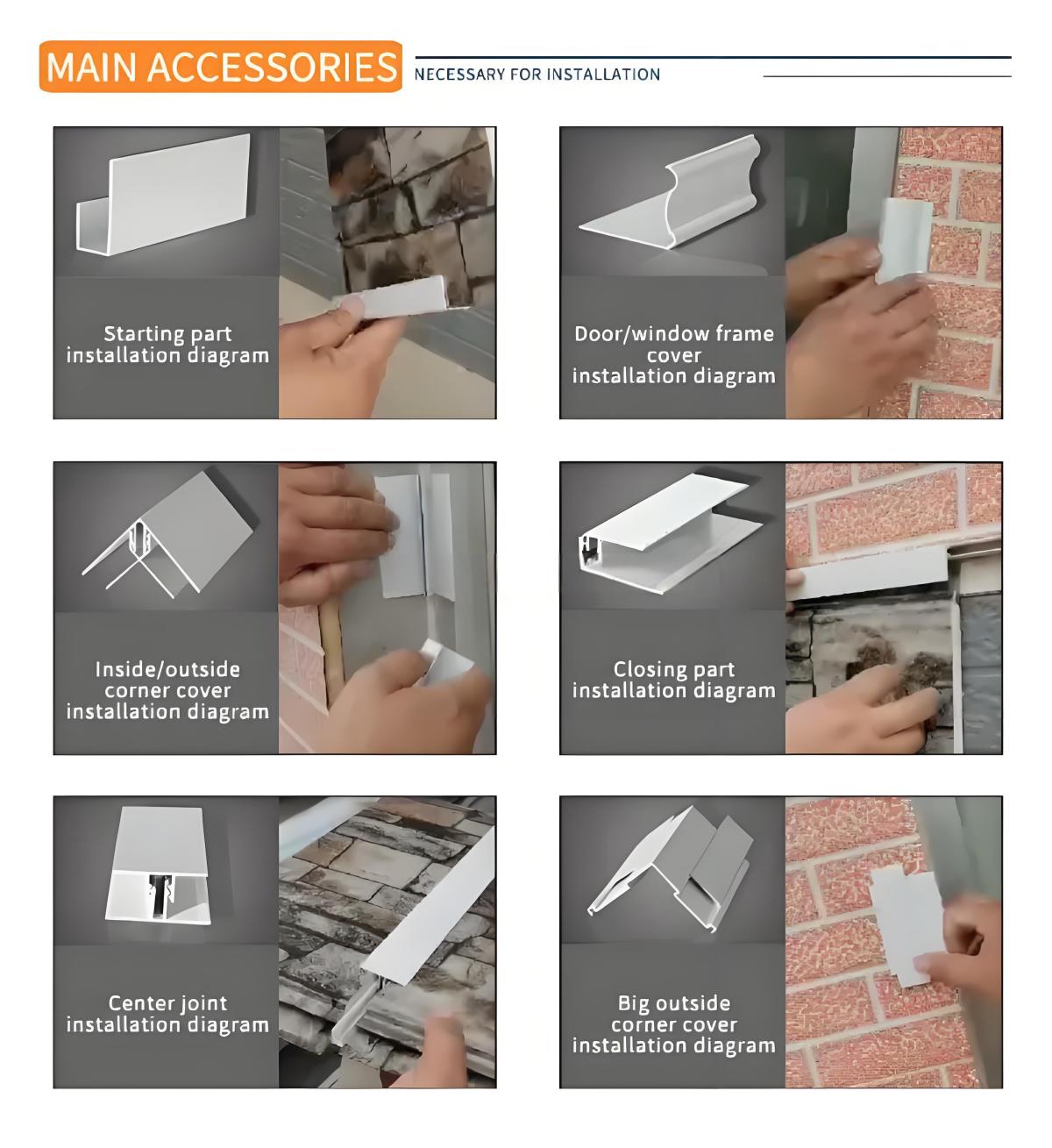 MAIN ACCESSORIES

NECESSARY FOR INSTALLATION

Starting part installation diagram

Door/window frame cover installation diagram

Inside/outside corner cover installation diagram

Closing part installation diagram

Center joint installation diagram

Big outside corner cover installation diagram