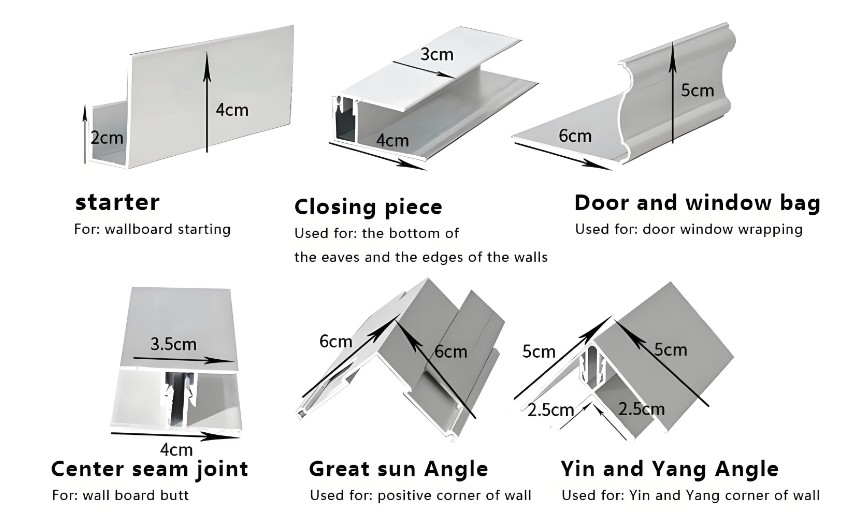 2cm
4cm
starter
For: wallboard starting

3cm
4cm
Closing piece
Used for: the bottom of the eaves and the edges of the walls

5cm
6cm
Door and window bag
Used for: door window wrapping

3.5cm
4cm
Center seam joint
For: wall board butt

6cm
6cm
Great sun Angle
Used for: positive corner of wall

5cm
5cm
2.5cm
2.5cm
Yin and Yang Angle
Used for: Yin and Yang corner of wall