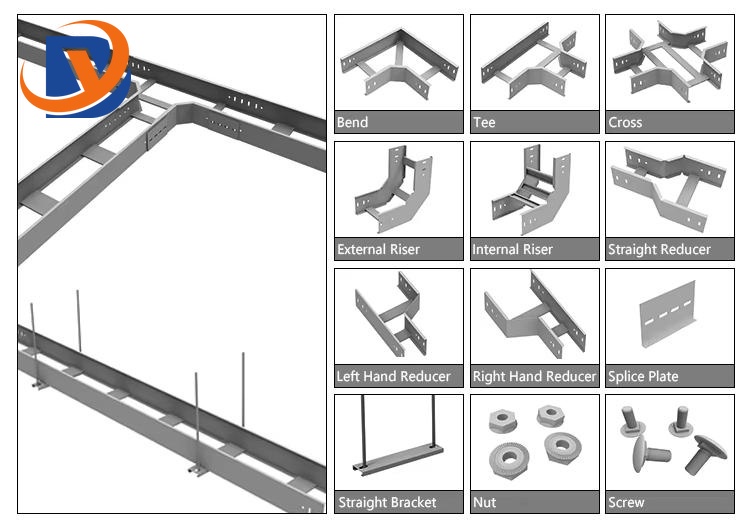 Bend

Tee

Cross

External Riser

Internal Riser

Straight Reducer

Left Hand Reducer

Right Hand Reducer

Splice Plate

Straight Bracket

Nut

Screw