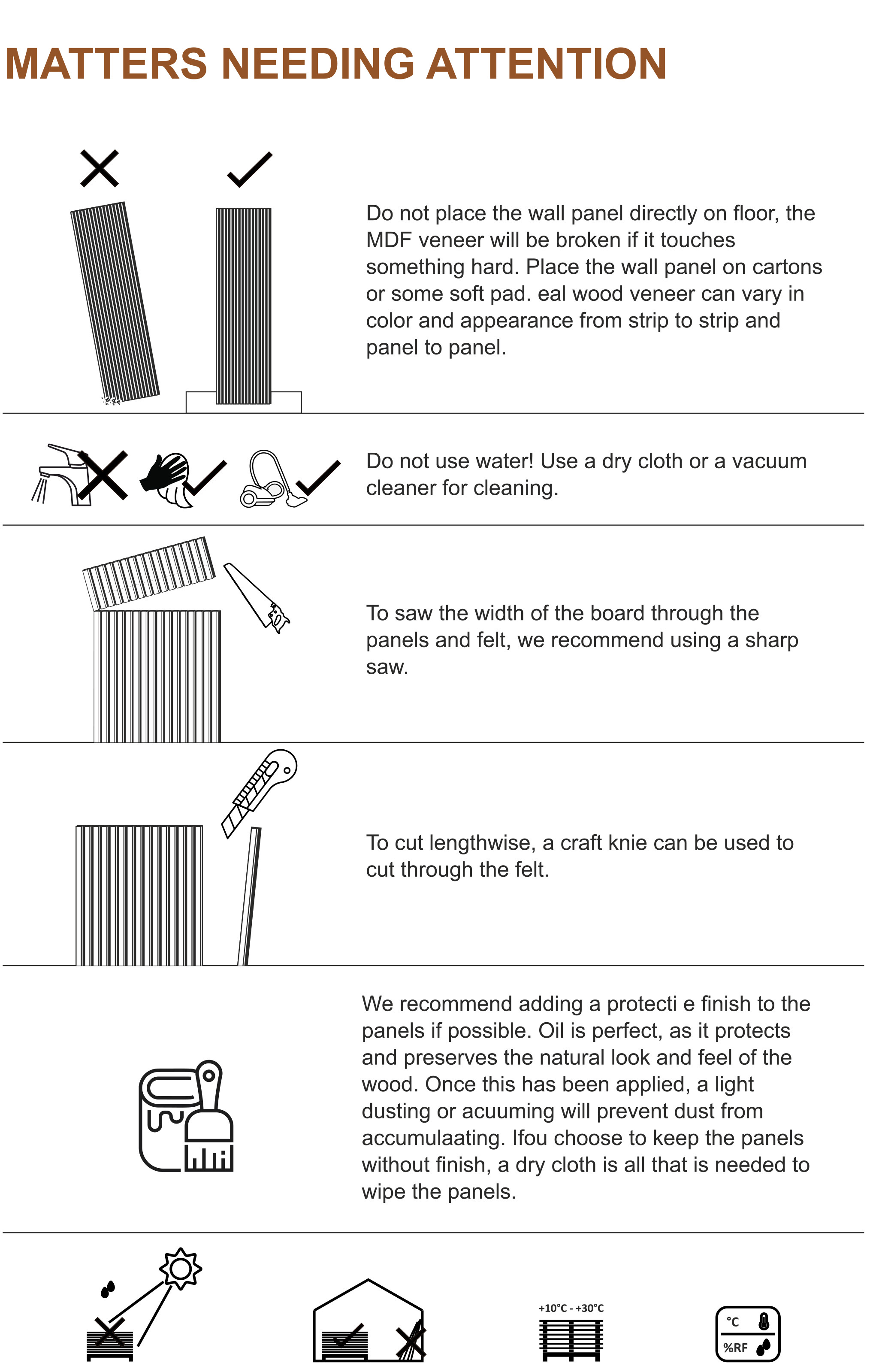 MATTERS NEEDING ATTENTION

Do not place the wall panel directly on floor, the MDF veneer will be broken if it touches something hard. Place the wall panel on cartons or some soft pad. eal wood veneer can vary in color and appearance from strip to strip and panel to panel.

Do not use water! Use a dry cloth or a vacuum cleaner for cleaning.

To saw the width of the board through the panels and felt, we recommend using a sharp saw.

To cut lengthwise, a craft knie can be used to cut through the felt.

We recommend adding a protecti e finish to the panels if possible. Oil is perfect, as it protects and preserves the natural look and feel of the wood. Once this has been applied, a light dusting or acuuming will prevent dust from accumulaating. Ifou choose to keep the panels without finish, a dry cloth is all that is needed to wipe the panels.

+10°C - +30°C

°C

%RF