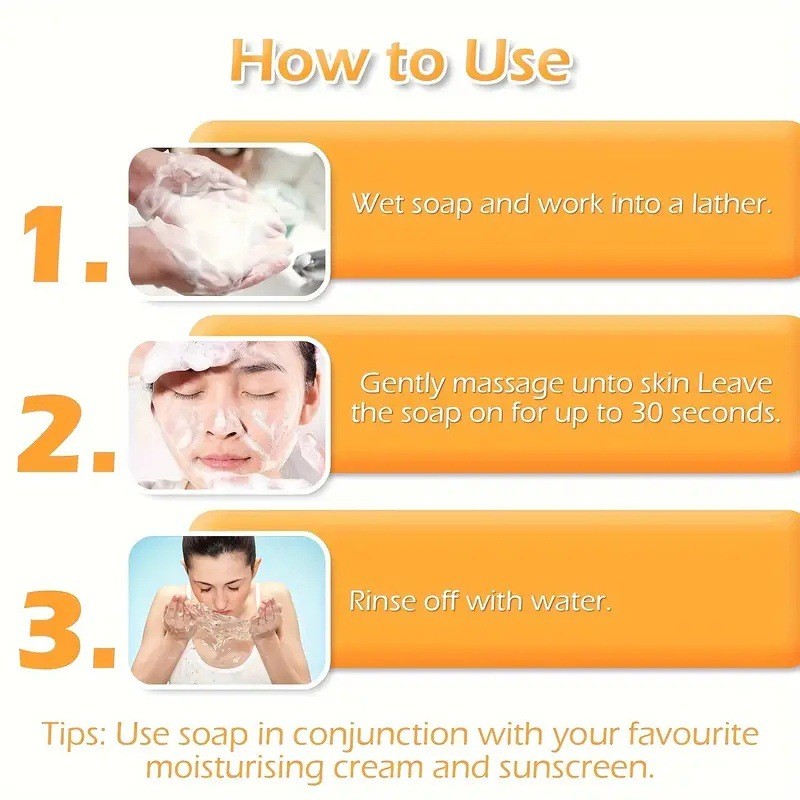 How to Use

1. Wet soap and work into a lather.

2. Gently massage unto skin Leave the soap on for up to 30 seconds.

3. Rinse off with water.

Tips: Use soap in conjunction with your favourite moisturising cream and sunscreen.