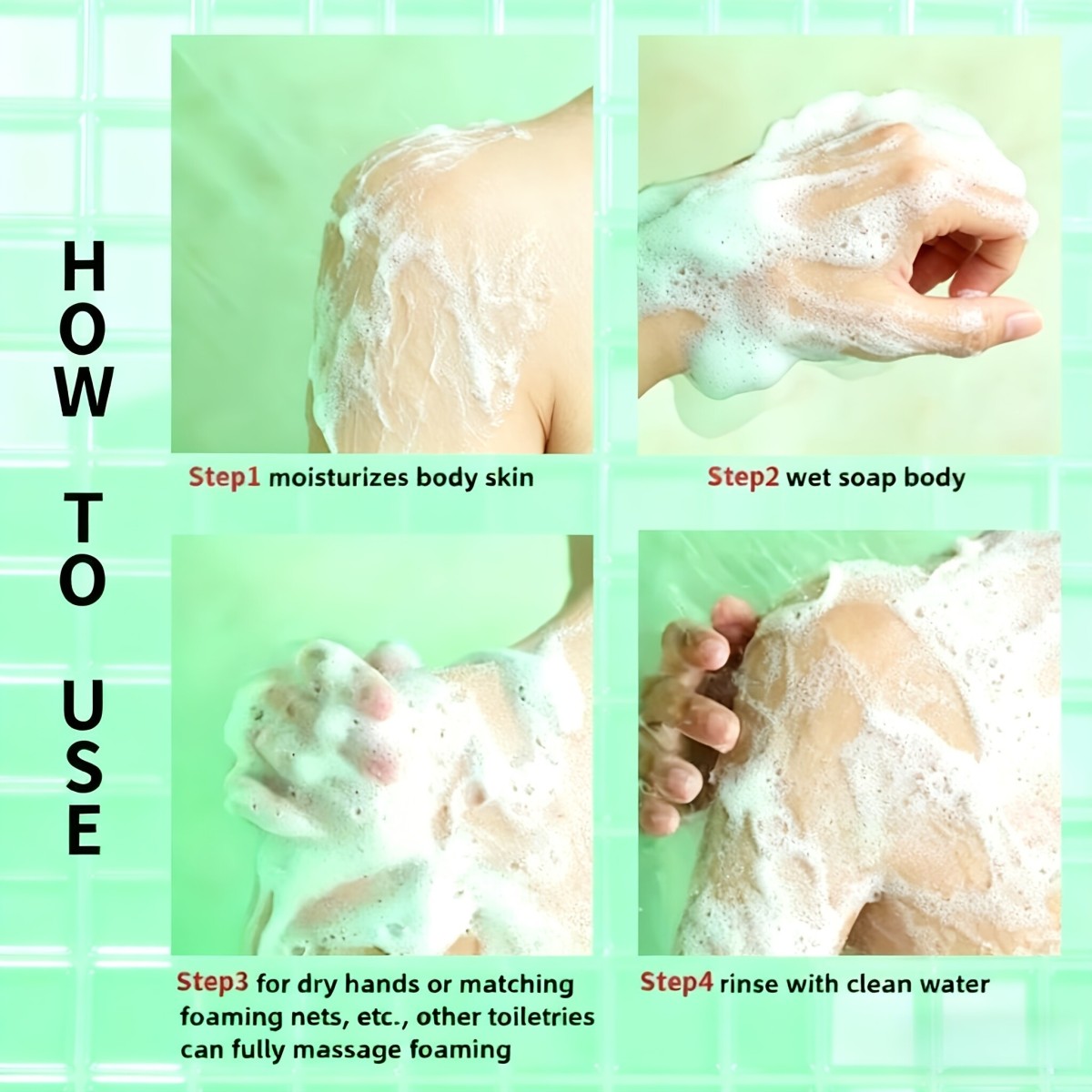 HOW TO USE

Step1 moisturizes body skin

Step2 wet soap body

Step3 for dry hands or matching foaming nets, etc., other toiletries can fully massage foaming

Step4 rinse with clean water