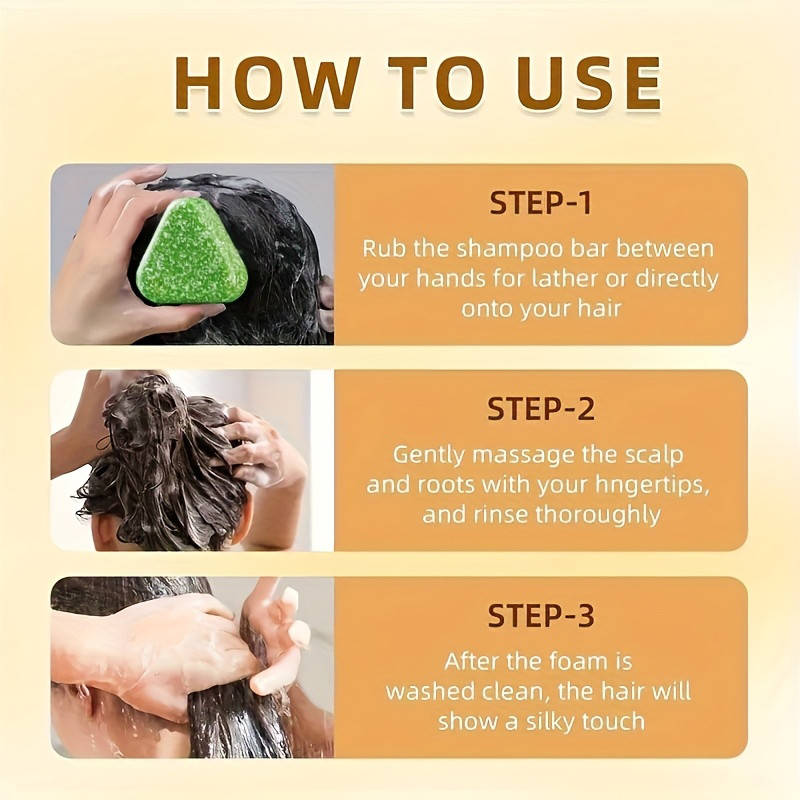 HOW TO USE

STEP-1
Rub the shampoo bar between your hands for lather or directly onto your hair

STEP-2
Gently massage the scalp and roots with your hngertips, and rinse thoroughly

STEP-3
After the foam is washed clean, the hair will show a silky touch