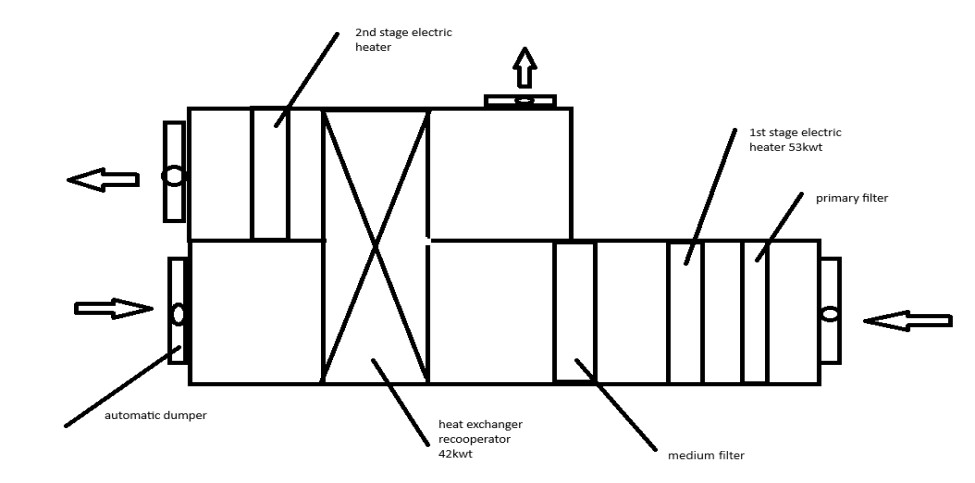 2nd stage electric heater

1st stage electric heater 53kwt

primary filter

automatic dumper

heat exchanger recooperator 42kwt

medium filter