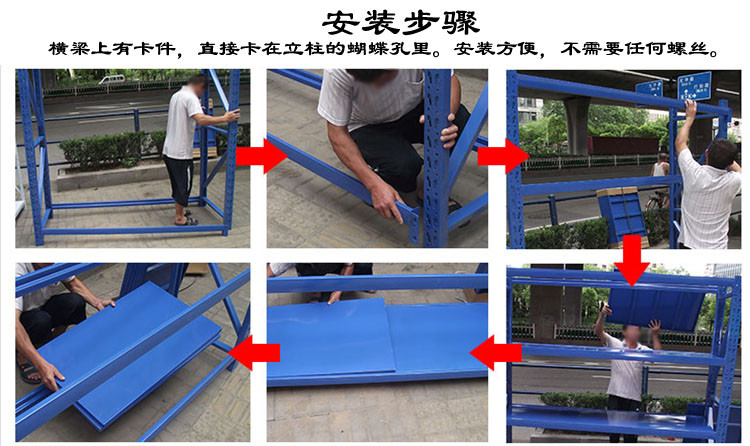 安装步骤

横梁上有卡件，直接卡在立柱的蝴蝶孔里。安装方便，不需要任何螺丝。