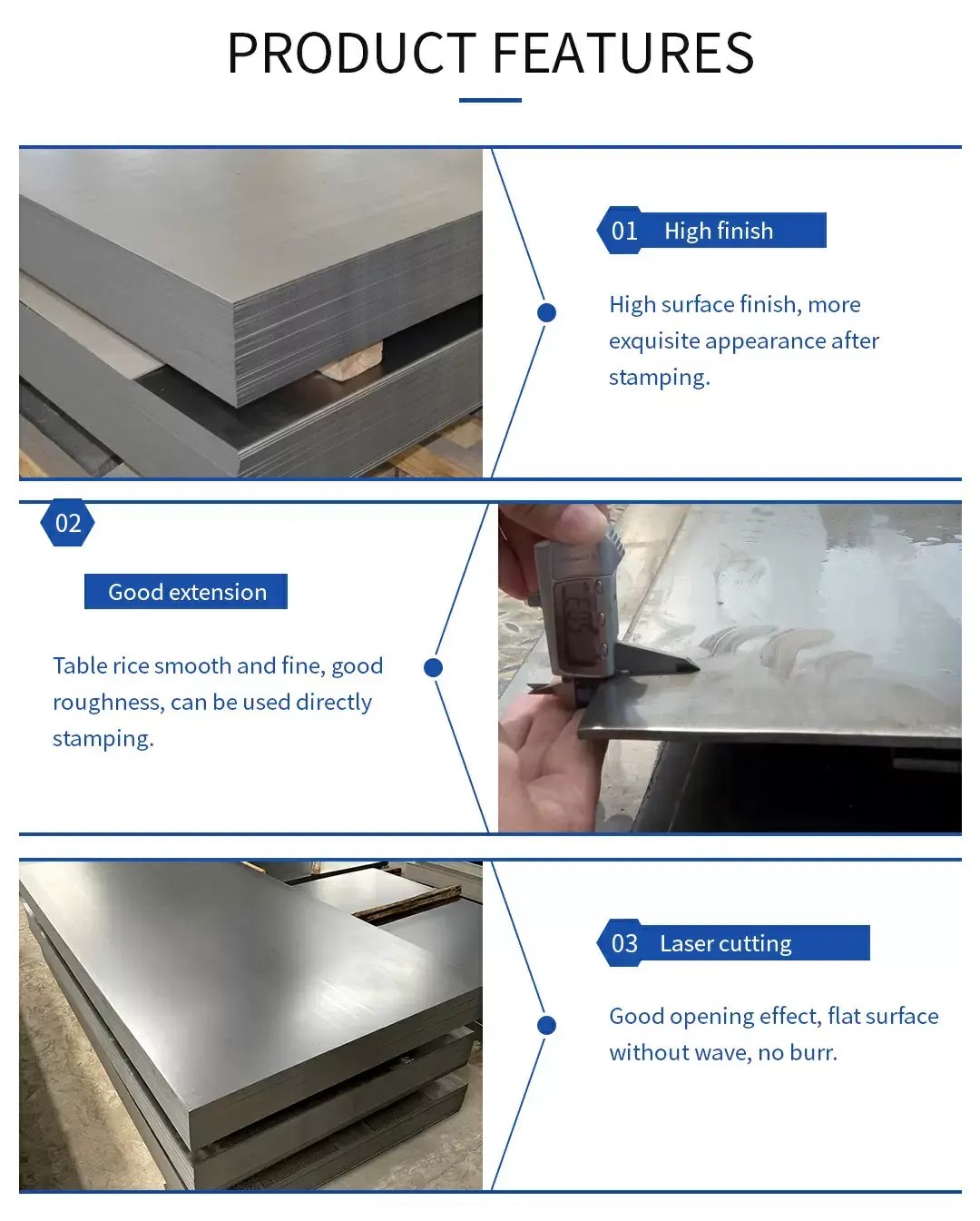 PRODUCT FEATURES

01 High finish

High surface finish, more exquisite appearance after stamping.

02

Good extension

Table rice smooth and fine, good roughness, can be used directly stamping.

03 Laser cutting

Good opening effect, flat surface without wave, no burr.