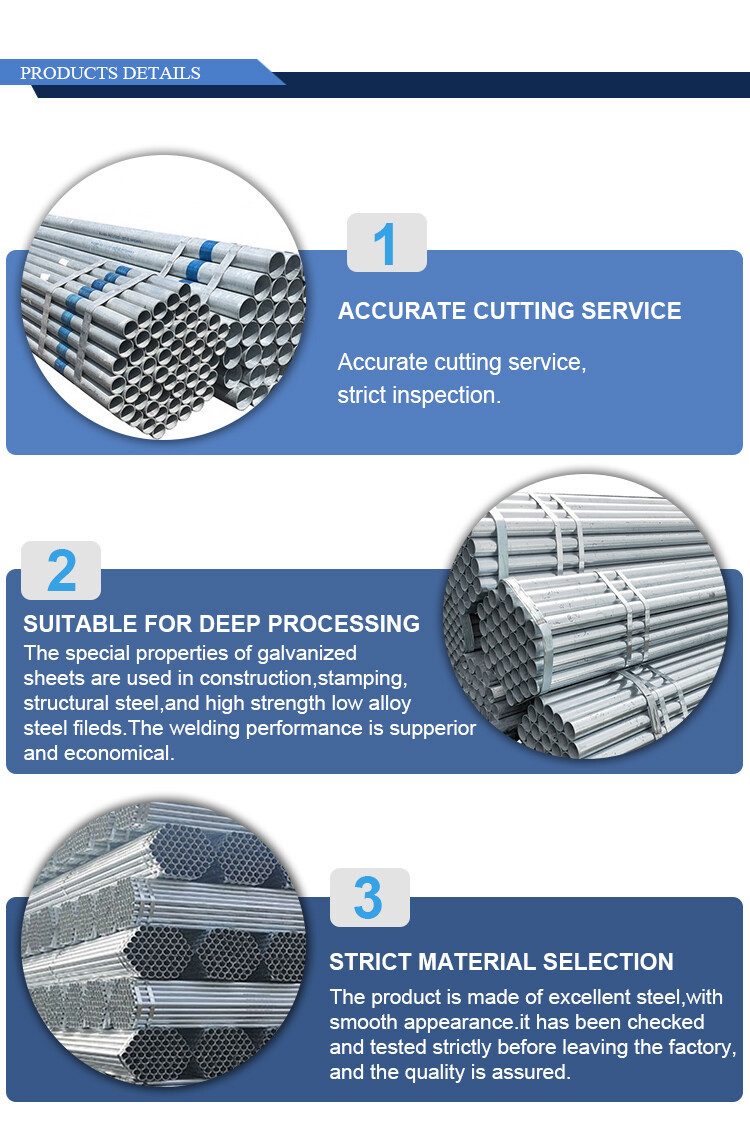 PRODUCTS DETAILS

1

ACCURATE CUTTING SERVICE

Accurate cutting service, strict inspection.

2

SUITABLE FOR DEEP PROCESSING

The special properties of galvanized sheets are used in construction,stamping, structural steel,and high strength low alloy steel fileds.The welding performance is supperior and economical.

3

STRICT MATERIAL SELECTION

The product is made of excellent steel,with smooth appearance.it has been checked and tested strictly before leaving the factory, and the quality is assured.