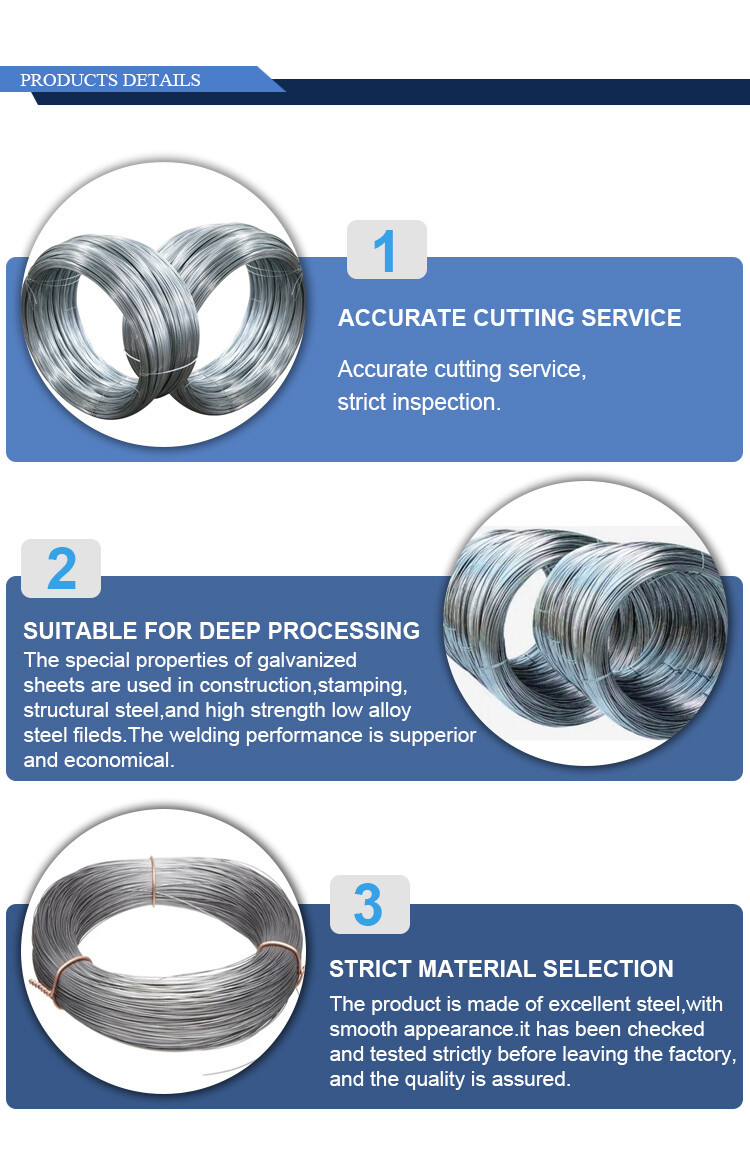 PRODUCTS DETAILS

1

ACCURATE CUTTING SERVICE

Accurate cutting service, strict inspection.

2

SUITABLE FOR DEEP PROCESSING

The special properties of galvanized sheets are used in construction,stamping, structural steel,and high strength low alloy steel fileds.The welding performance is supperior and economical.

3

STRICT MATERIAL SELECTION

The product is made of excellent steel,with smooth appearance.it has been checked and tested strictly before leaving the factory, and the quality is assured.