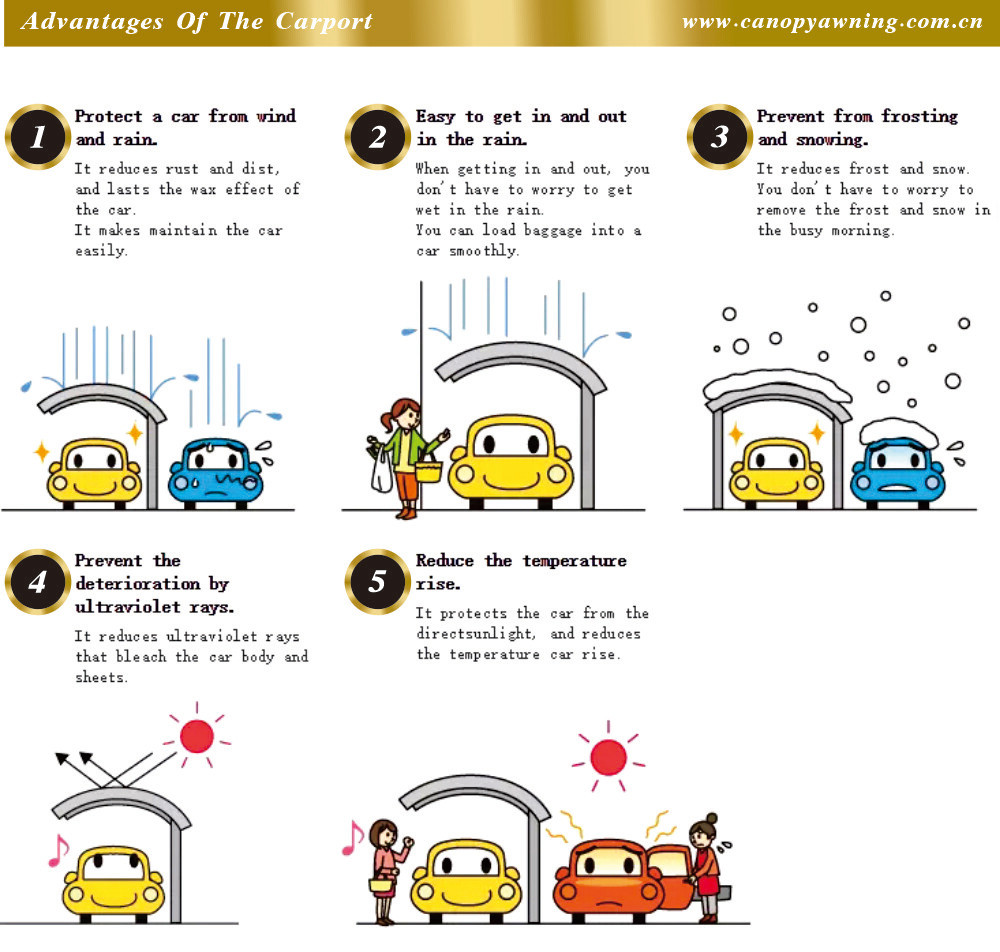 Advantages Of The Carport

www.canopyawning.com.cn

1

Protect a car from wind and rain.

It reduces rust and dist, and lasts the wax effect of the car.
It makes maintain the car easily.

2

Easy to get in and out in the rain.

When getting in and out, you don't have to worry to get wet in the rain.
You can load baggage into a car smoothly.

3

Prevent from frosting and snowing.

It reduces frost and snow. You don't have to worry to remove the frost and snow in the busy morning.

4

Prevent the deterioration by ultraviolet rays.

It reduces ultraviolet rays that bleach the car body and sheets.

5

Reduce the temperature rise.

It protects the car from the directsunlight, and reduces the temperature car rise.