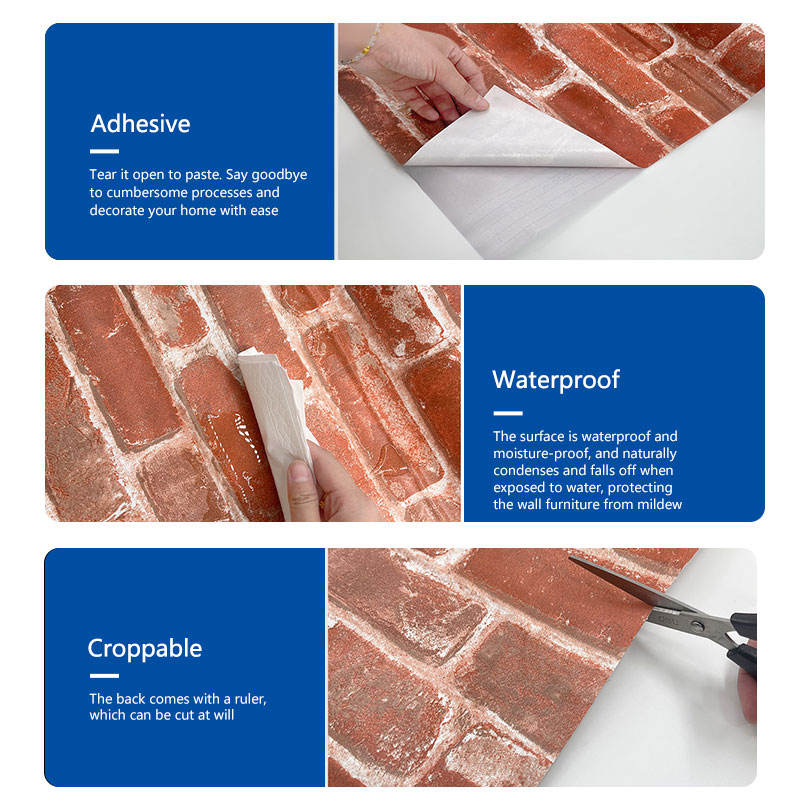 Adhesive

Tear it open to paste. Say goodbye to cumbersome processes and decorate your home with ease

Waterproof

The surface is waterproof and moisture-proof, and naturally condenses and falls off when exposed to water, protecting the wall furniture from mildew

Croppable

The back comes with a ruler, which can be cut at will