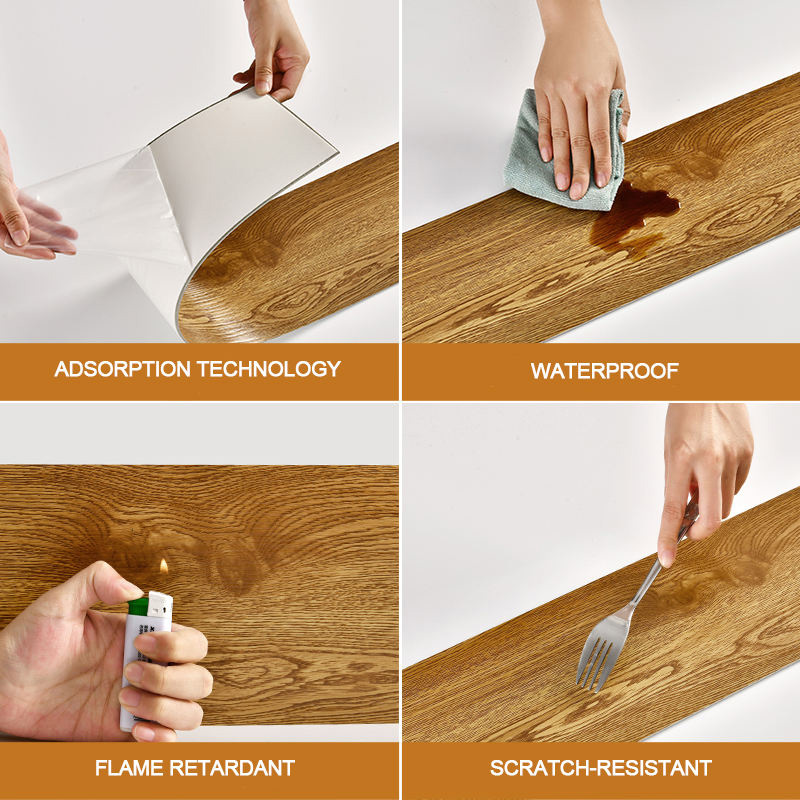 ADSORPTION TECHNOLOGY

WATERPROOF

FLAME RETARDANT

SCRATCH-RESISTANT