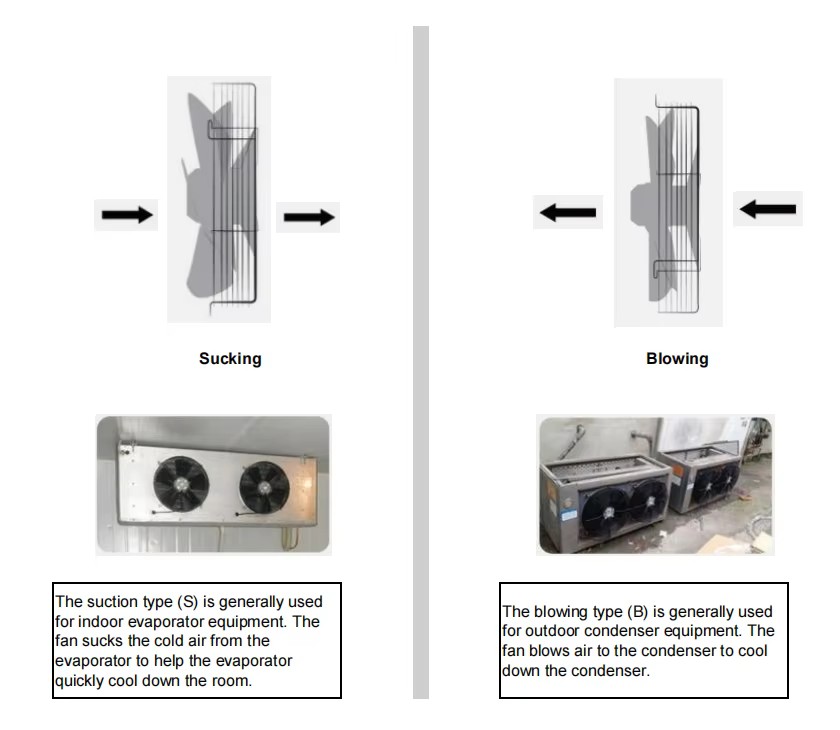 Sucking

The suction type (S) is generally used for indoor evaporator equipment. The fan sucks the cold air from the evaporator to help the evaporator quickly cool down the room.

Blowing

The blowing type (B) is generally used for outdoor condenser equipment. The fan blows air to the condenser to cool down the condenser.