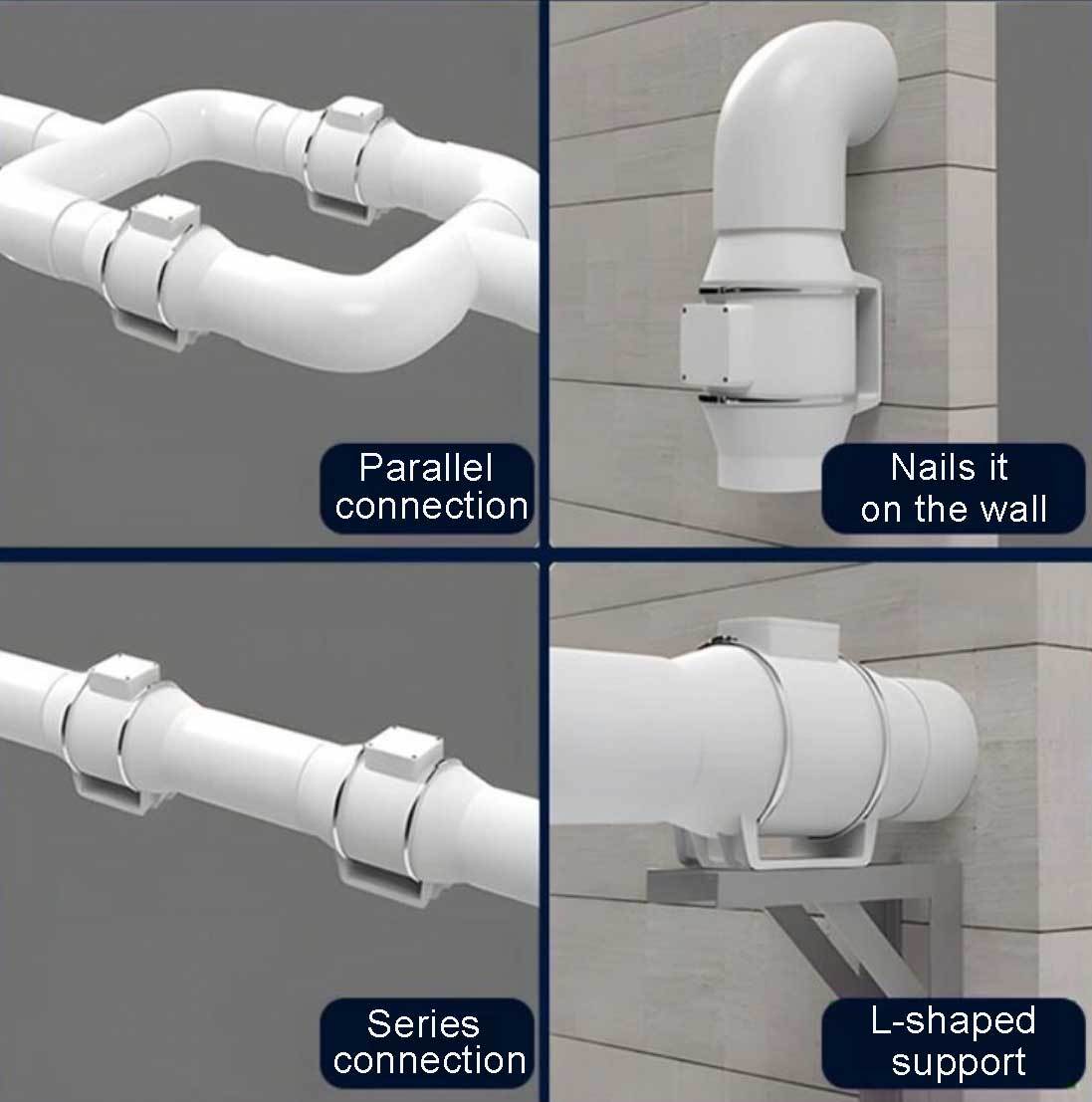 Parallel connection

Nails it on the wall

Series connection

L-shaped support