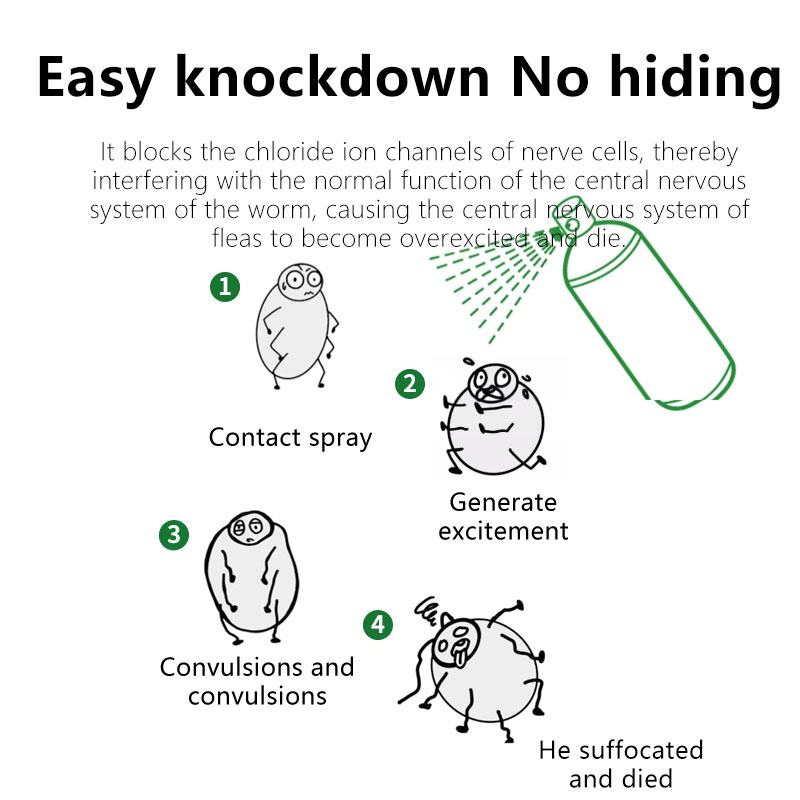 Easy knockdown No hiding

It blocks the chloride ion channels of nerve cells, thereby interfering with the normal function of the central nervous system of the worm, causing the central nervous system of fleas to become overexcited and die.

1

Contact spray

2

Generate excitement

3

Convulsions and convulsions

4

He suffocated and died