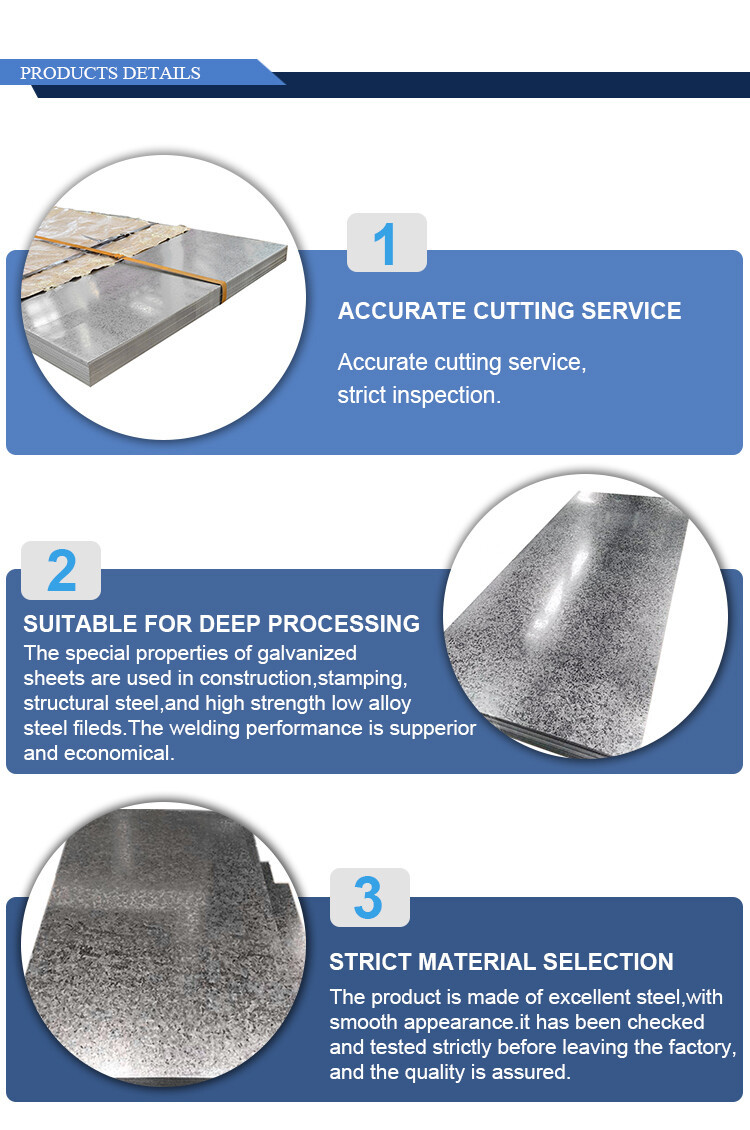 PRODUCTS DETAILS

1

ACCURATE CUTTING SERVICE

Accurate cutting service, strict inspection.

2

SUITABLE FOR DEEP PROCESSING

The special properties of galvanized sheets are used in construction,stamping, structural steel,and high strength low alloy steel fileds.The welding performance is supperior and economical.

3

STRICT MATERIAL SELECTION

The product is made of excellent steel,with smooth appearance.it has been checked and tested strictly before leaving the factory, and the quality is assured.